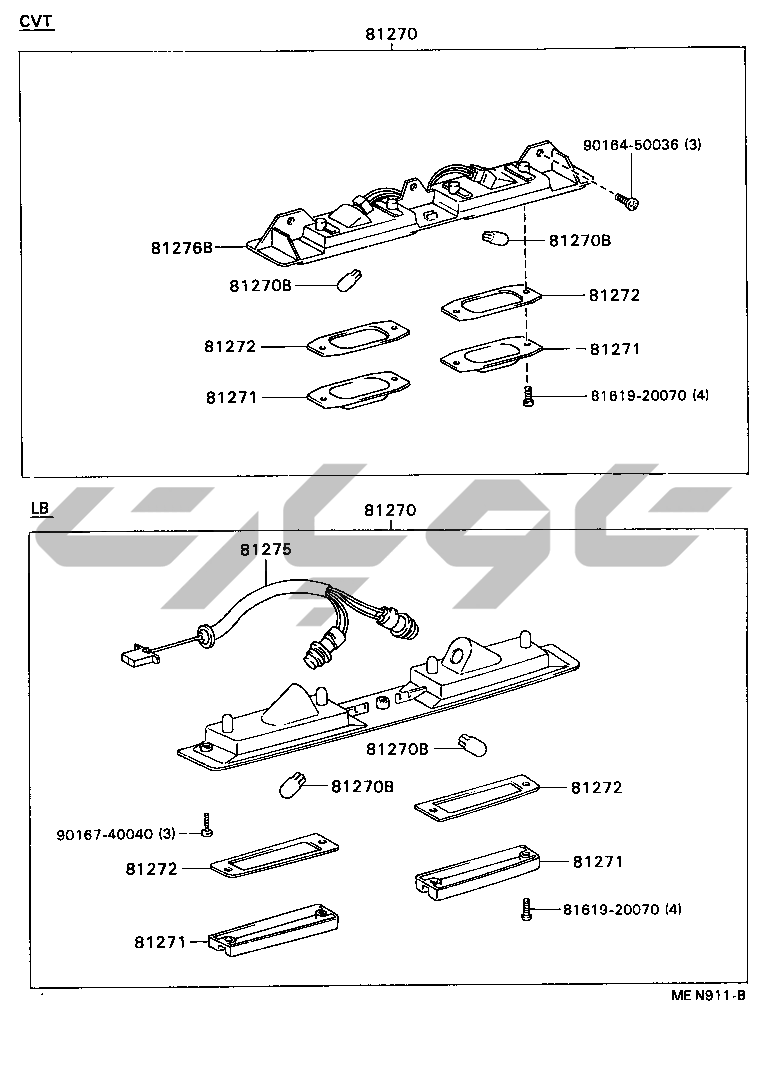 CVT

81270

90164-50036 (3)

81276B

81270B

81270B

81272

81272

81271

81271

81619-20070 (4)

LB

81270

81275

81270B

81270B

81272

90167-40040 (3)

81272

81271

81619-20070 (4)

81271

ME N911-B