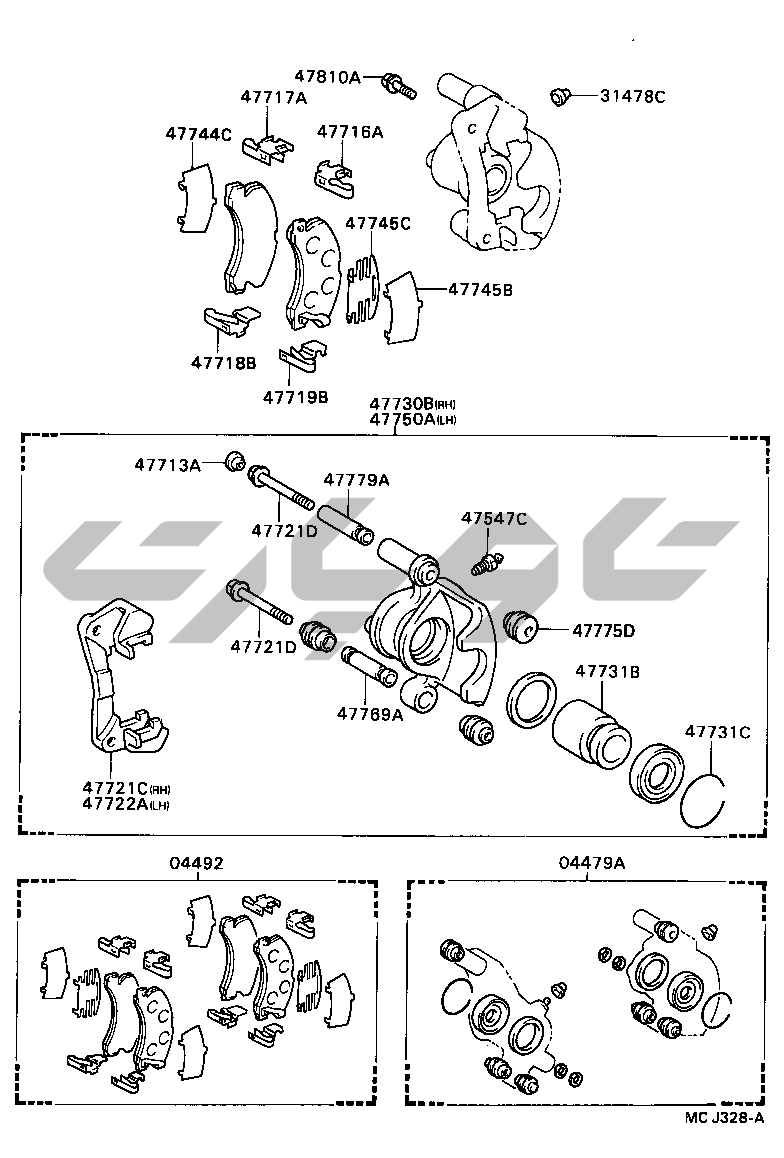 47810A
31478C
47717A
47744C
47716A
47745C
47745B
47718B
47719B
47730B(RH)
47750A(LH)
47713A
47779A
47721D
47547C
47721D
47775D
47731B
47769A
47731C
47721C(RH)
47722A(LH)
04492
04479A
MC J328-A