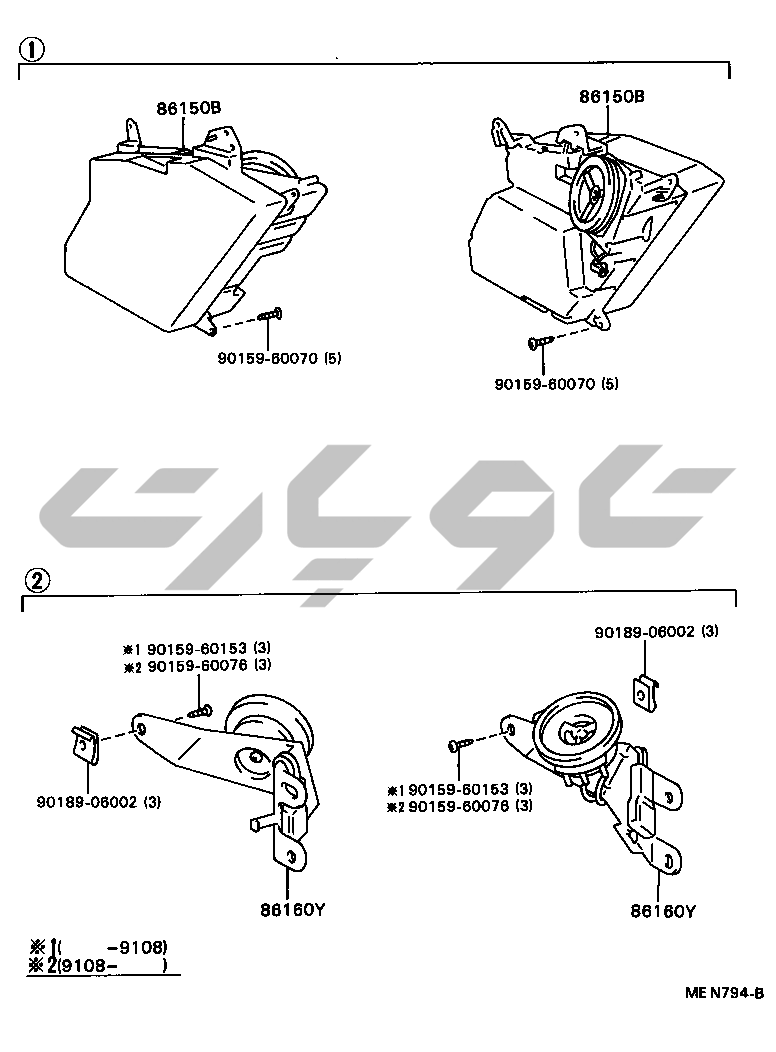 ①

86150B

90159-60070 (5)

86150B

90159-60070 (5)

②

※1 90159-60153 (3)
※2 90159-60076 (3)

90189-06002 (3)

86160Y

90189-06002 (3)

※1 90159-60153 (3)
※2 90159-60076 (3)

86160Y

※1( -9108)
※2(9108- )

ME N794-B