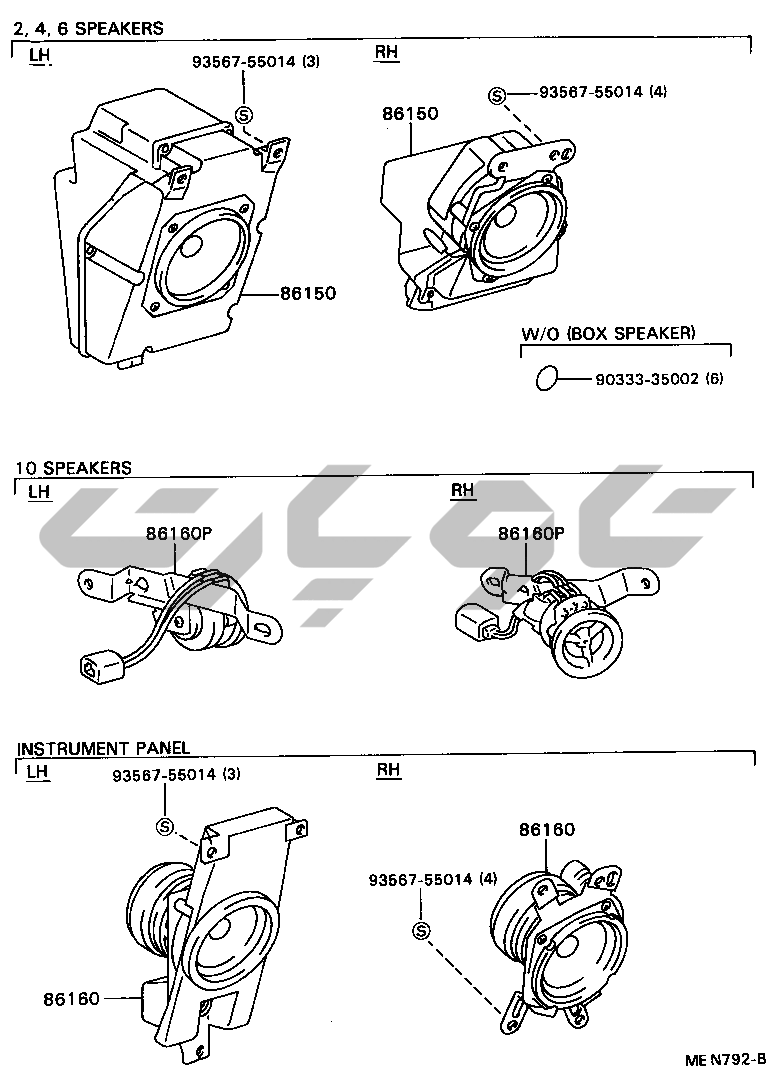 2, 4, 6 SPEAKERS

LH

93567-55014 (3)

S

86150

RH

S 93567-55014 (4)

86150

W/O (BOX SPEAKER)

90333-35002 (6)

10 SPEAKERS

LH

86160P

RH

86160P

INSTRUMENT PANEL

LH

93567-55014 (3)

S

86160

RH

86160

93567-55014 (4)

S

ME N792-B