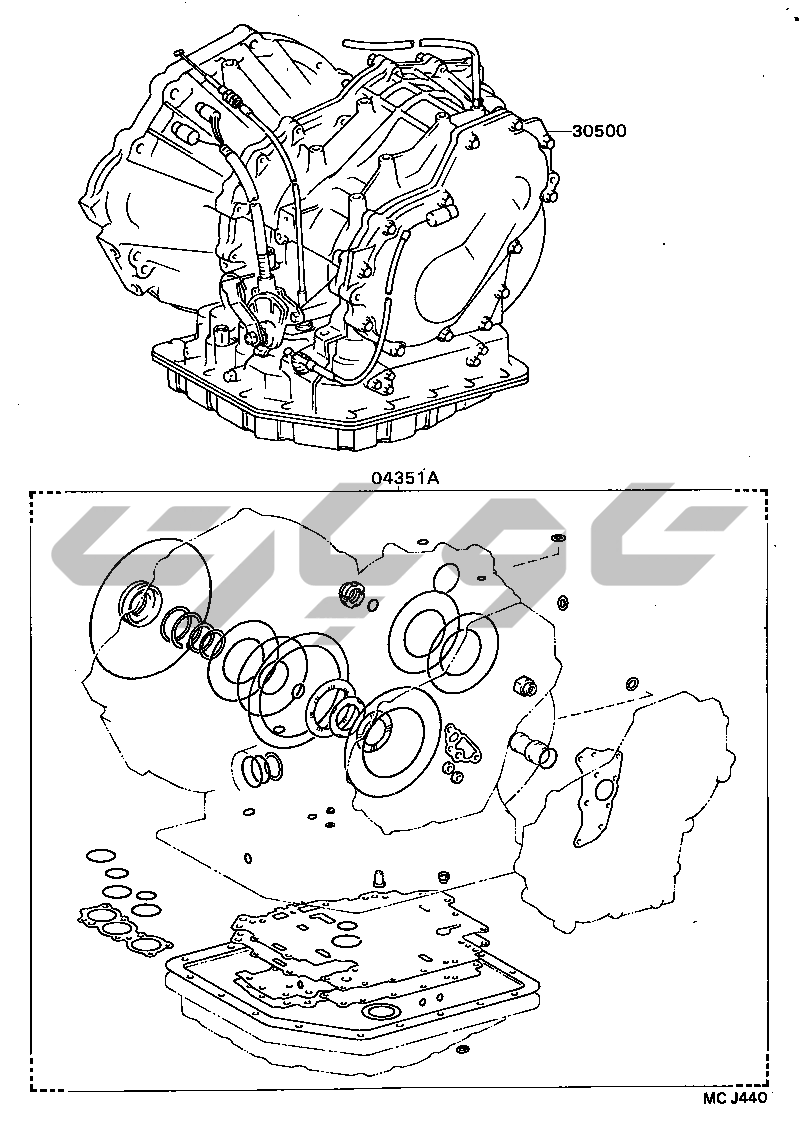 30500

04351A

MC J440