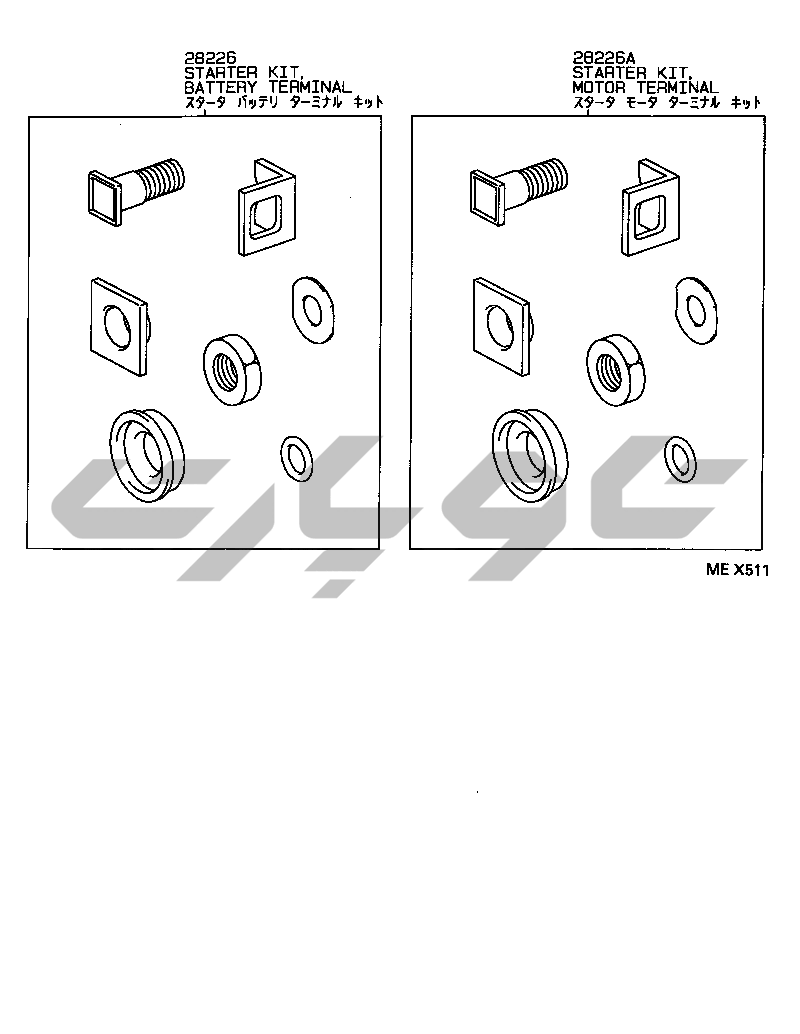 28226
STARTER KIT,
BATTERY TERMINAL
スタータ バッテリ ターミナル キット

28226A
STARTER KIT,
MOTOR TERMINAL
スタータ モータ ターミナル キット

ME X511