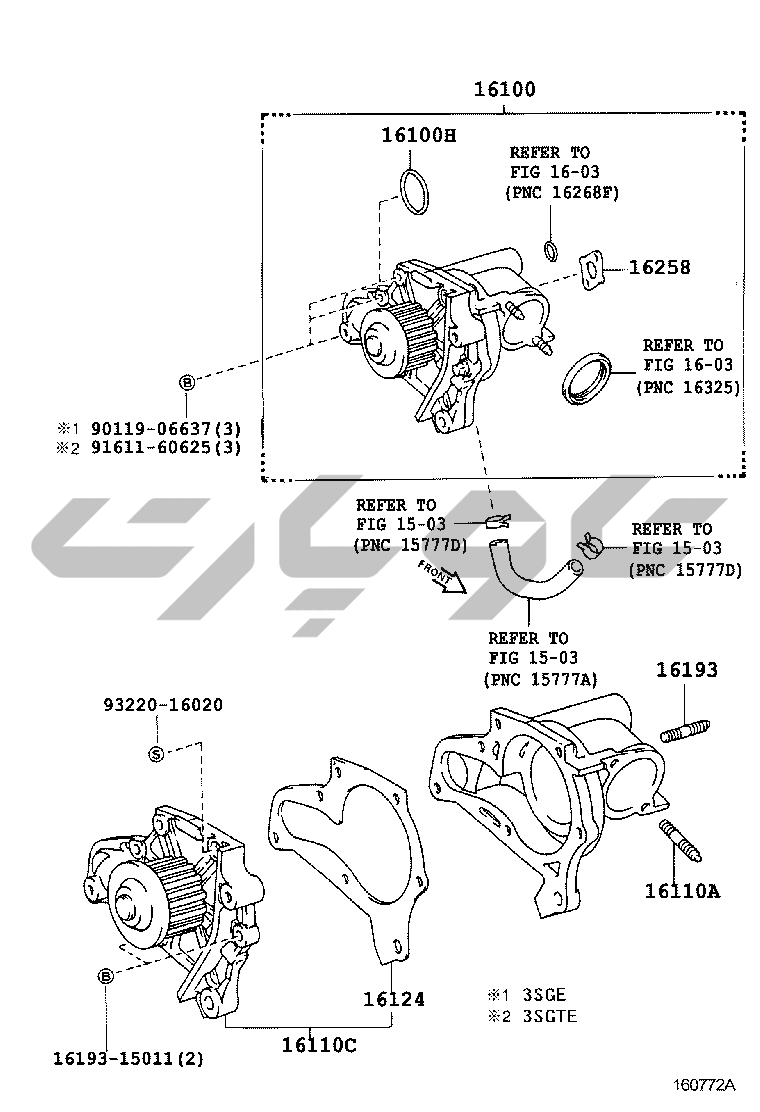 16100

16100H

REFER TO FIG 16-03 (PNC 16268F)

16258

REFER TO FIG 16-03 (PNC 16325)

B

※1 90119-06637(3)
※2 91611-60625(3)

REFER TO FIG 15-03 (PNC 15777D)

REFER TO FIG 15-03 (PNC 15777D)

FRONT

REFER TO FIG 15-03 (PNC 15777A)

16193

93220-16020

S

16110A

B

16124

※1 3SGE
※2 3SGTE

16193-15011(2)

16110C

160772A