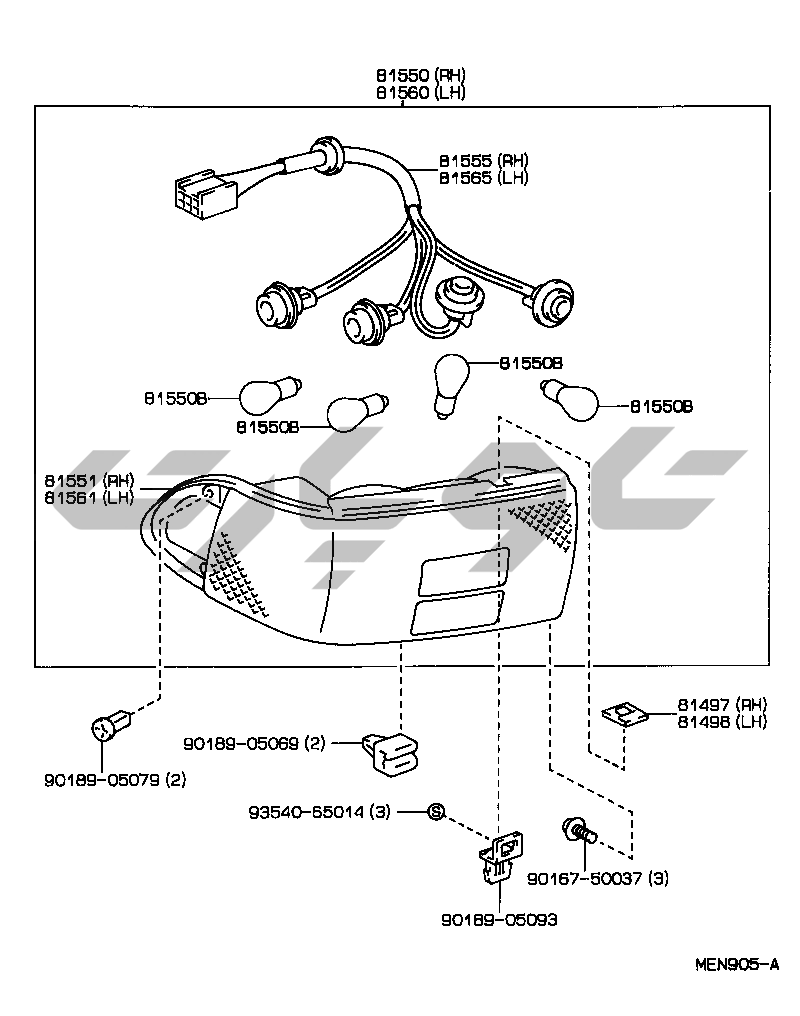 81550 (RH)
81560 (LH)

81555 (RH)
81565 (LH)

81550B

81550B

81550B

81550B

81551 (RH)
81561 (LH)

81497 (RH)
81498 (LH)

90189-05069 (2)

90189-05079 (2)

93540-65014 (3)

90167-50037 (3)

90189-05093

MEN905-A