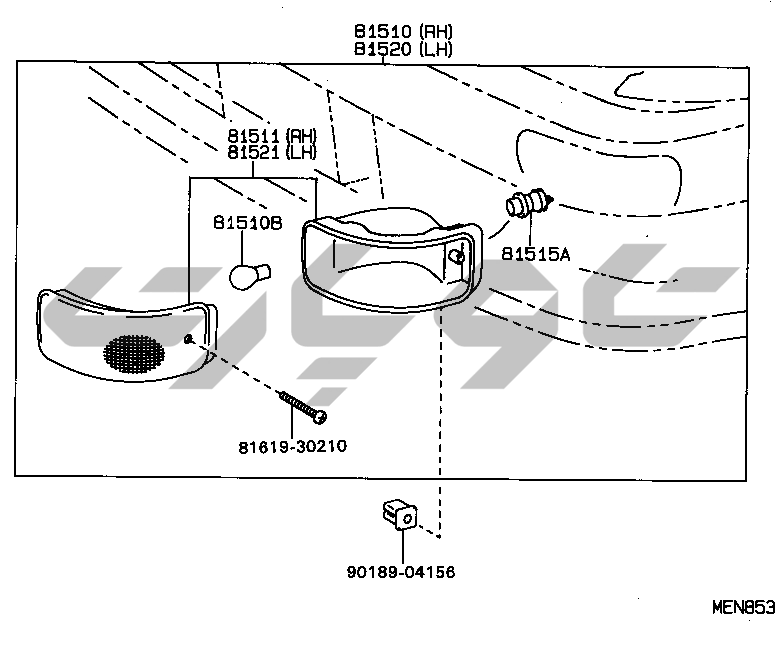 81510 (RH)
81520 (LH)

81511 (RH)
81521 (LH)

81510B

81515A

81619-30210

90189-04156

MEN853