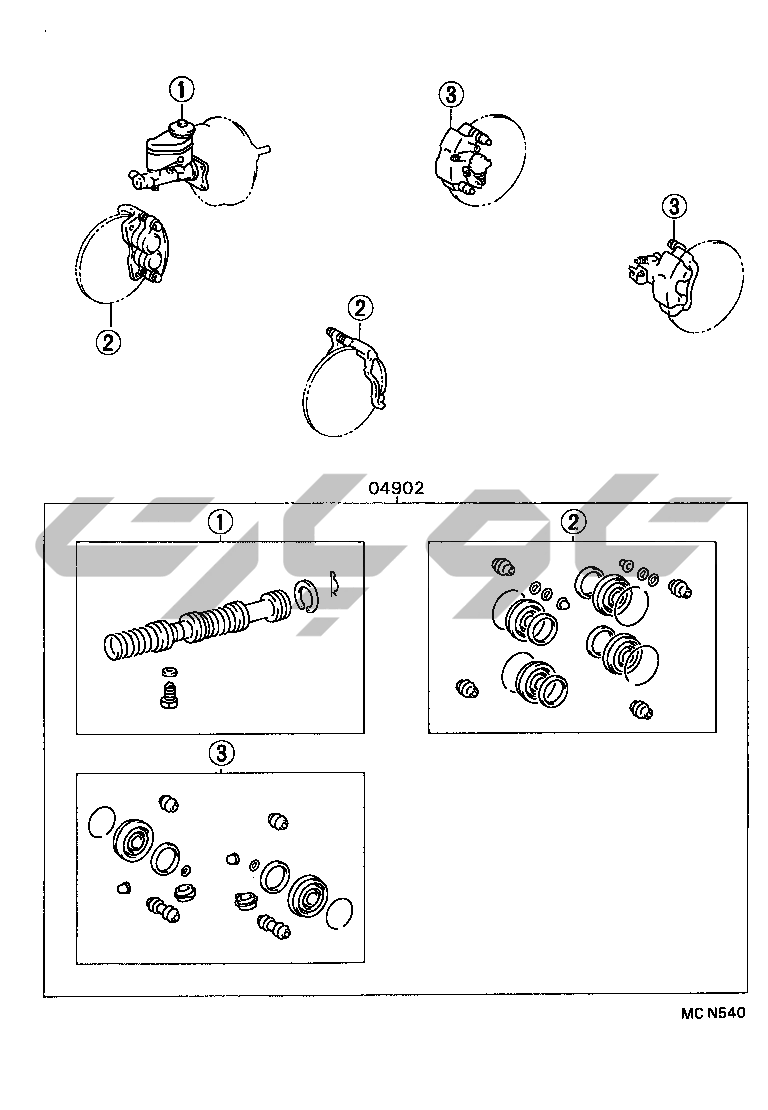 ①
③
③
②
②
04902
①
②
③
MC N540