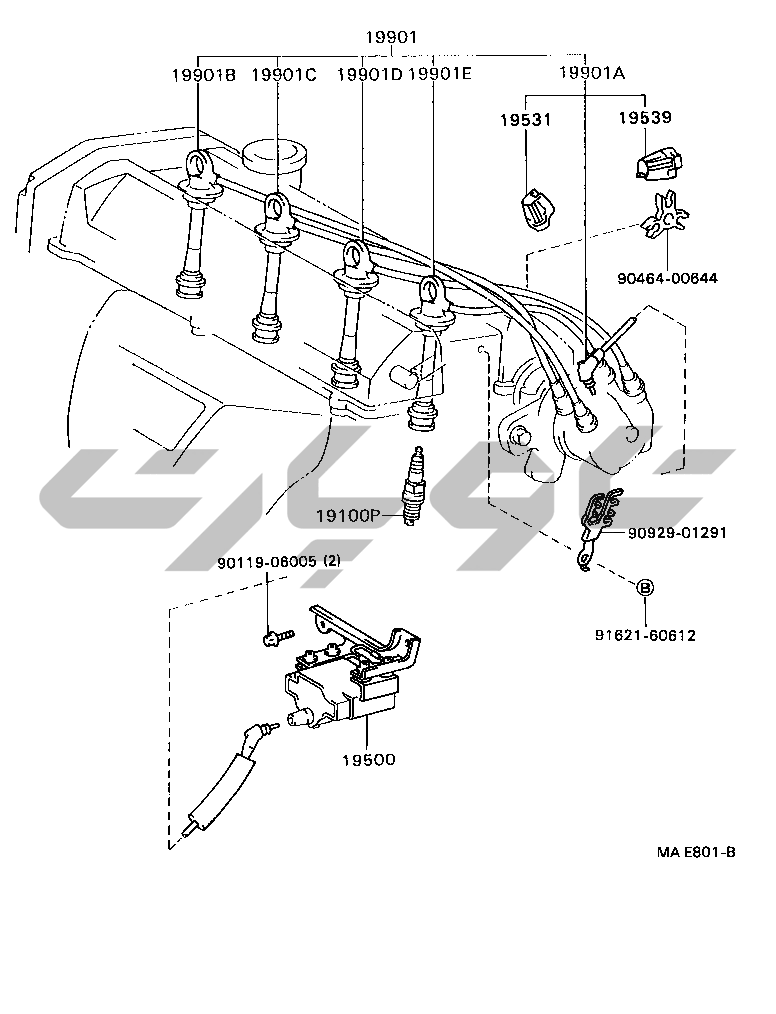 19901

19901B 19901C 19901D 19901E 19901A

19531 19539

90464-00644

19100P

90929-01291

90119-06005 (2)

B

91621-60612

19500

MA E801-B