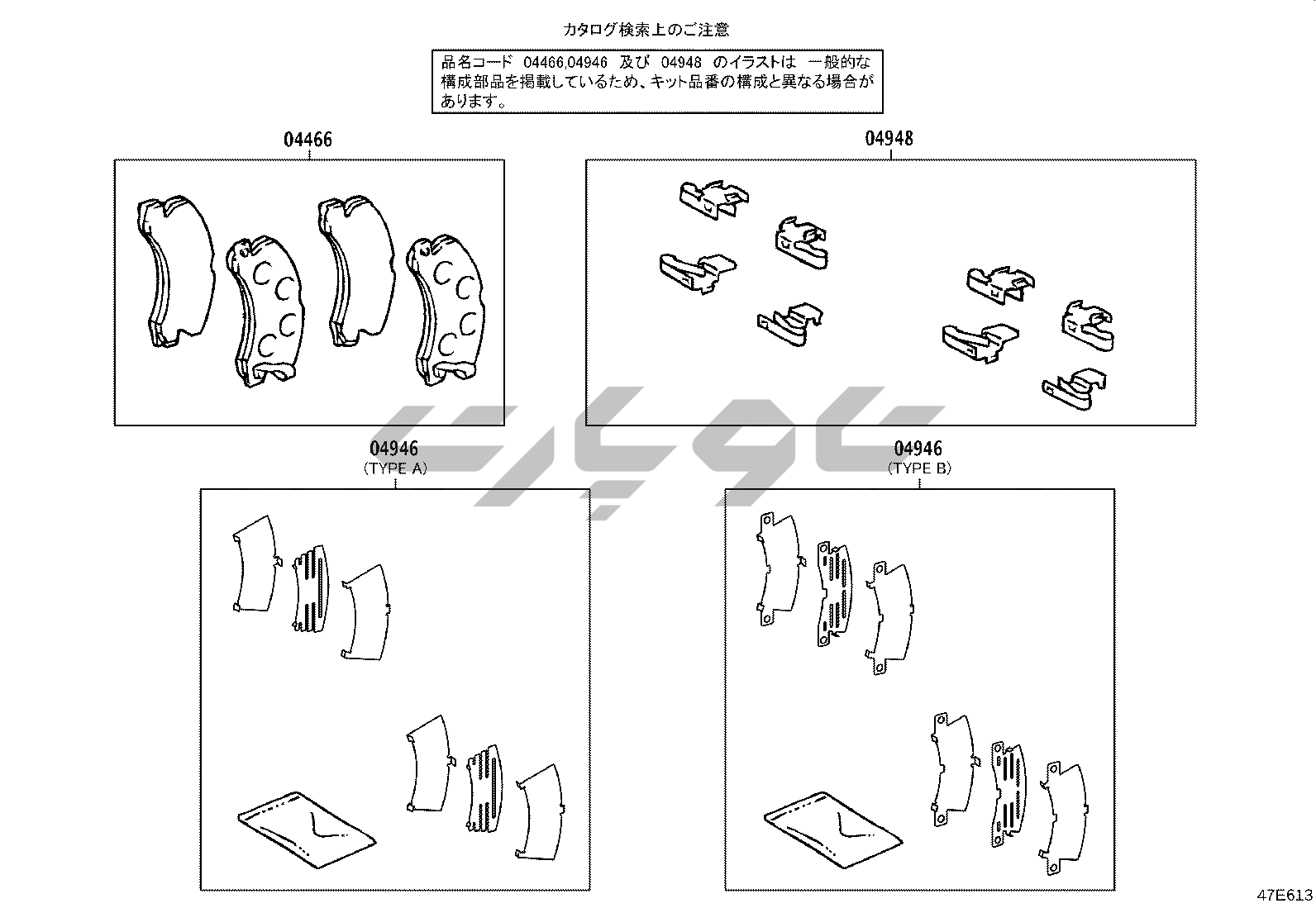 カタログ検索上のご注意

品名コード 04466,04946 及び 04948 のイラストは 一般的な構成部品を掲載しているため、キット品番の構成と異なる場合があります。

04466

04948

04946
(TYPE A)

04946
(TYPE B)

47E613