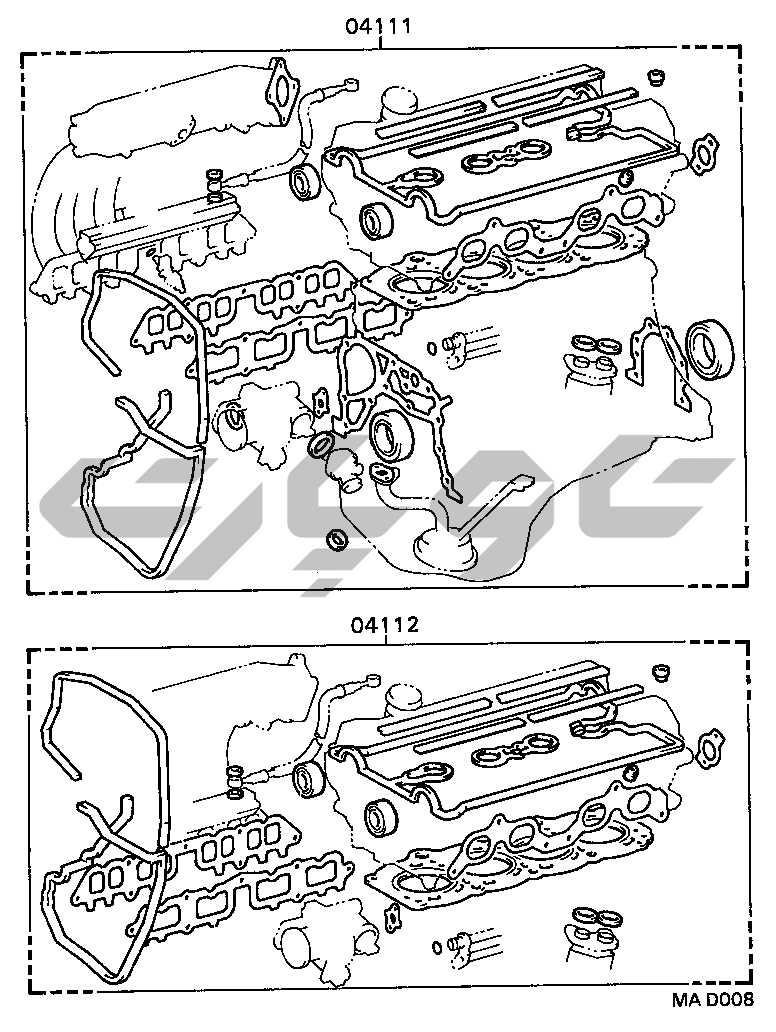 04111

04112

MA D008