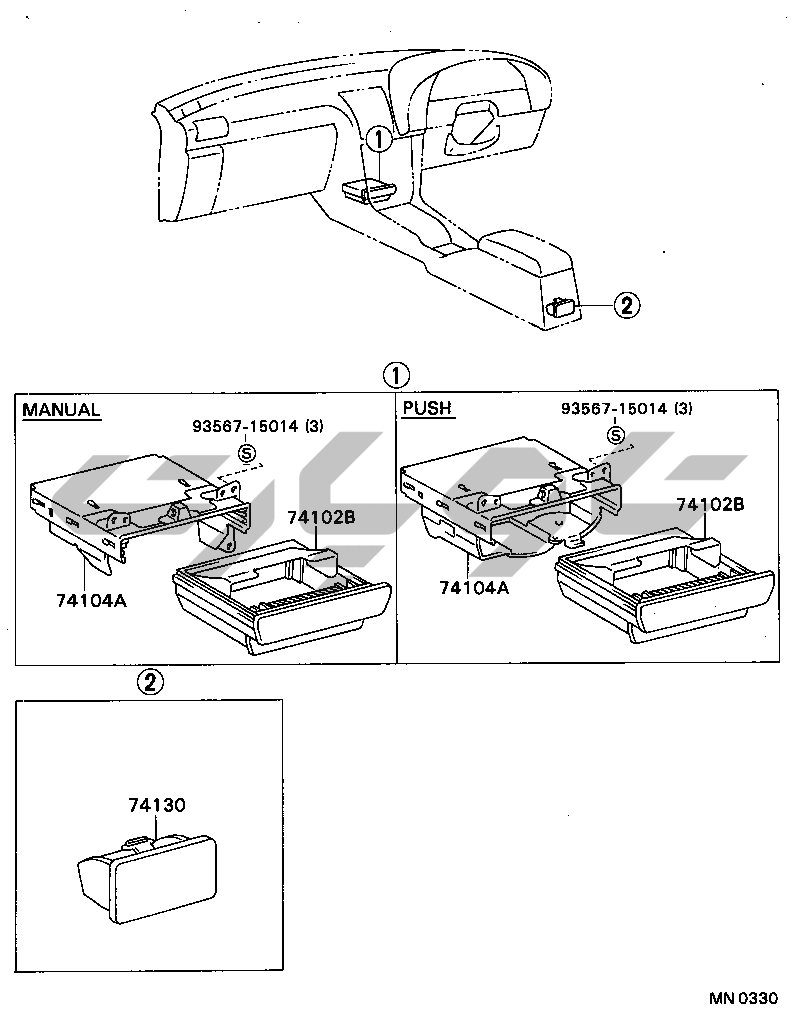 1

2

1

MANUAL

93567-15014 (3)

S

74102B

74104A

PUSH

93567-15014 (3)

S

74102B

74104A

2

74130

MN 0330