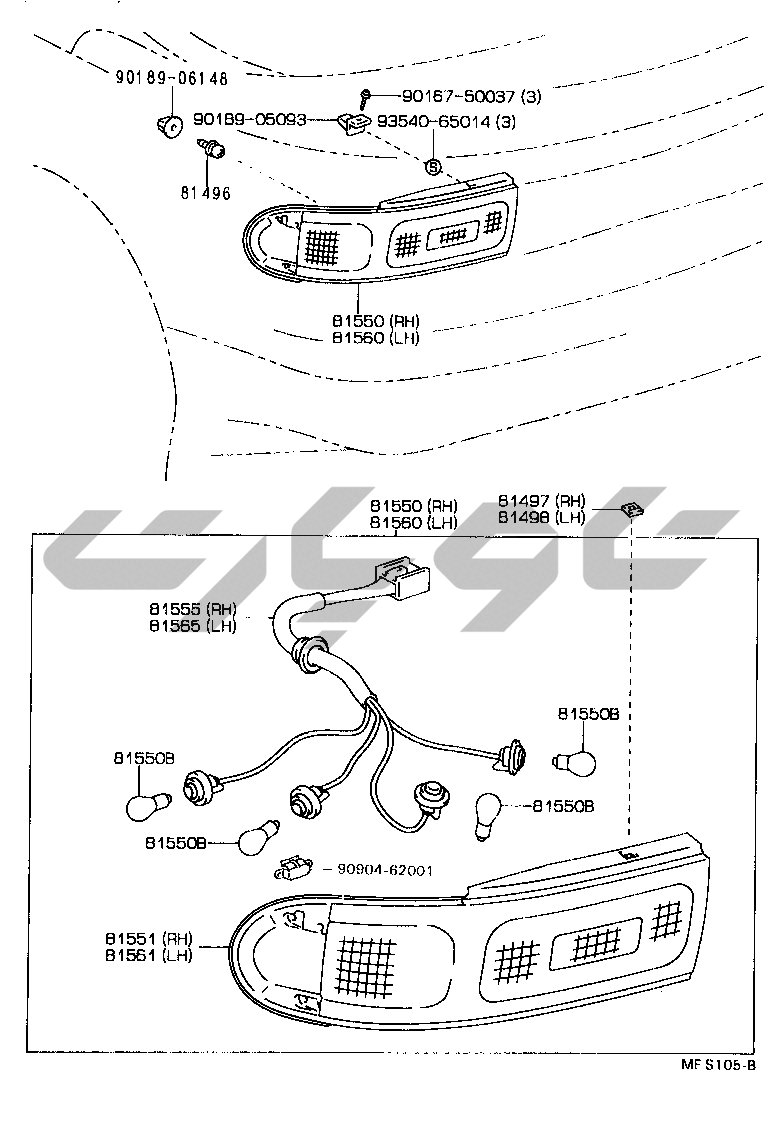 90189-06148

90167-50037 (3)

90189-05093

93540-65014 (3)

81496

81550 (RH)
81560 (LH)

81550 (RH)
81560 (LH)

81497 (RH)
81498 (LH)

81555 (RH)
81565 (LH)

81550B

81550B

81550B

81550B

90904-62001

81551 (RH)
81561 (LH)

MF S105-B