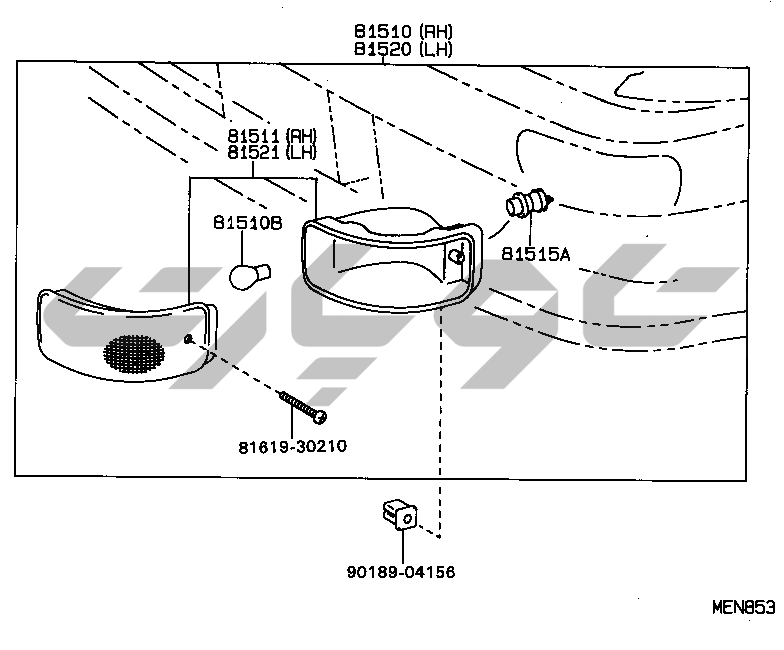 81510 (RH)
81520 (LH)

81511 (RH)
81521 (LH)

81510B

81515A

81619-30210

90189-04156

MEN853