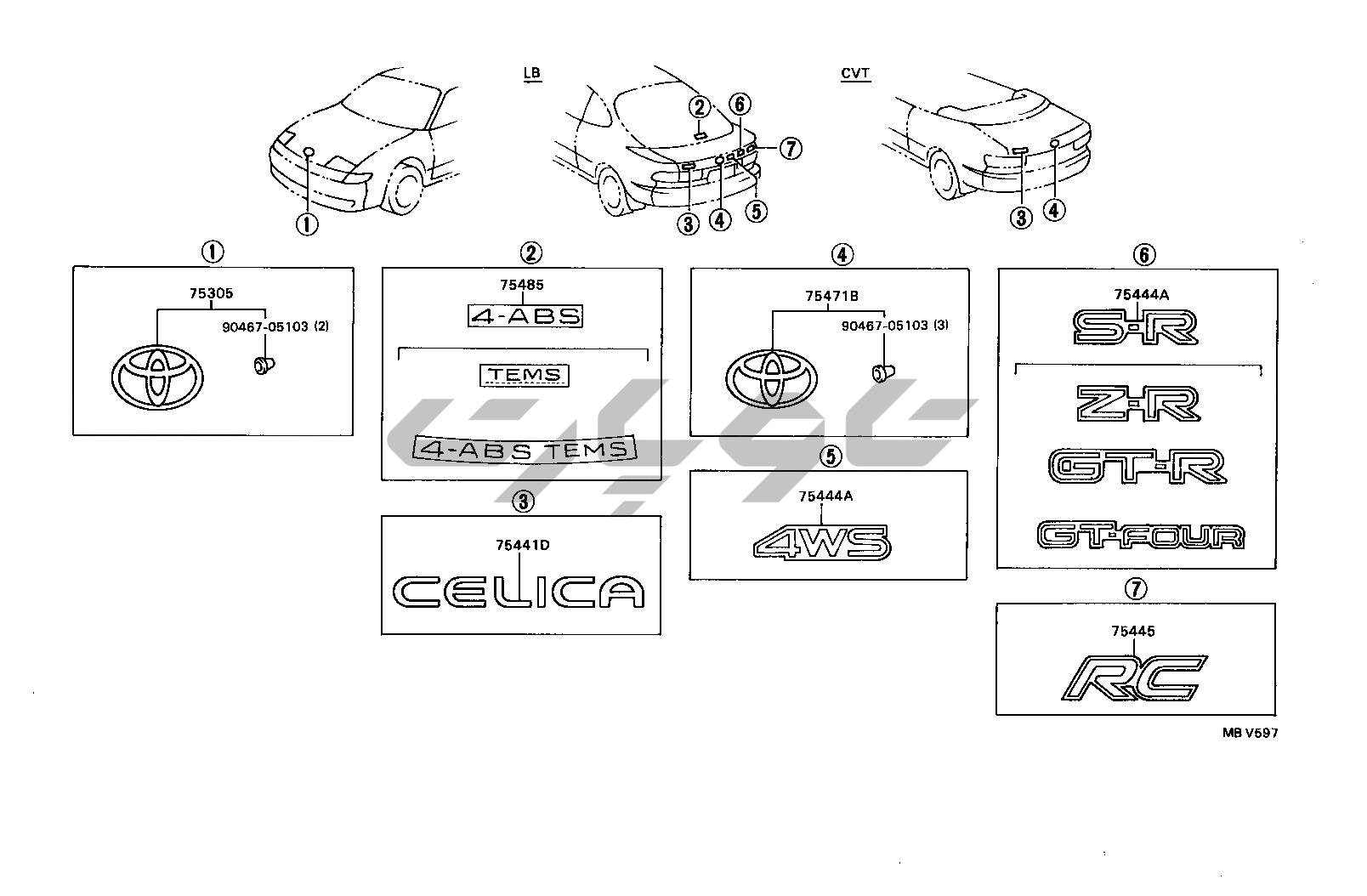 LB

CVT

①

②

⑥

⑦

③

④

⑤

③

④

①

75305

90467-05103 (2)

②

75485

4-ABS

TEMS

4-ABS TEMS

③

75441D

CELICA

④

75471B

90467-05103 (3)

⑤

75444A

4WS

⑥

75444A

S-R

Z-R

GT-R

GT-FOUR

⑦

75445

RC

MB V597