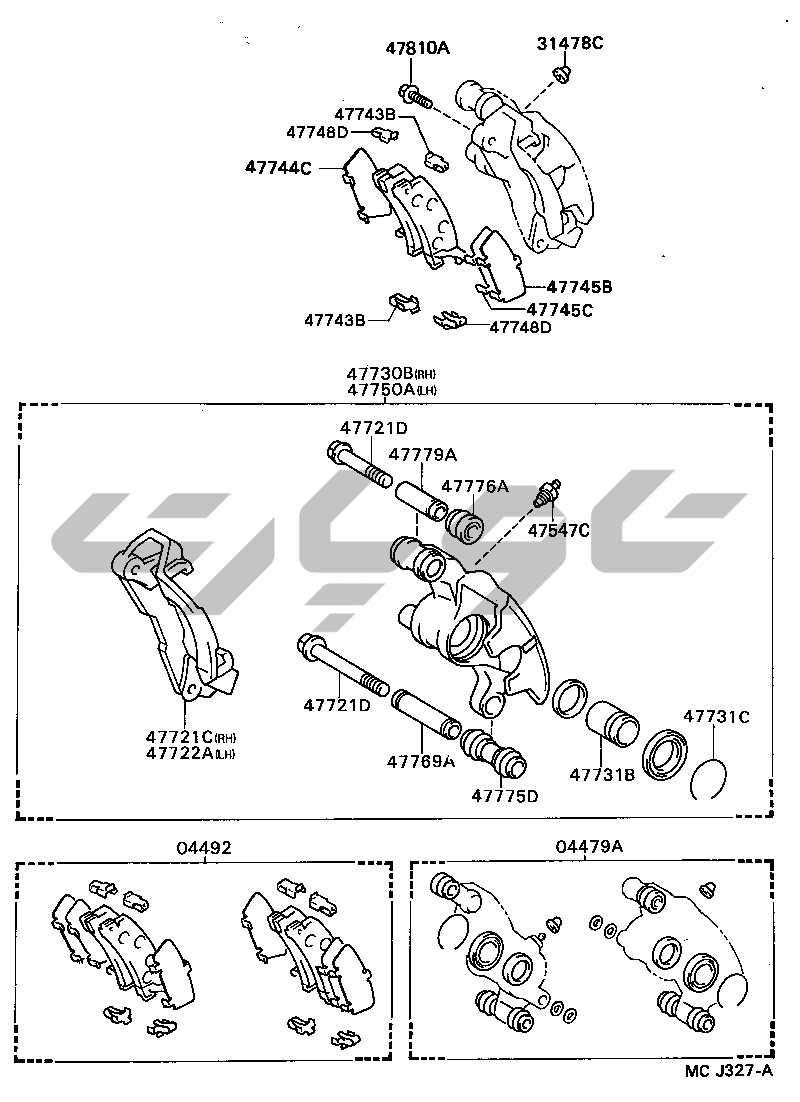 47810A
31478C
47743B
47748D
47744C
47745B
47745C
47743B
47748D

47730B(RH)
47750A(LH)

47721D
47779A
47776A
47547C
47721D
47721C(RH)
47722A(LH)
47769A
47775D
47731B
47731C

04492

04479A

MC J327-A