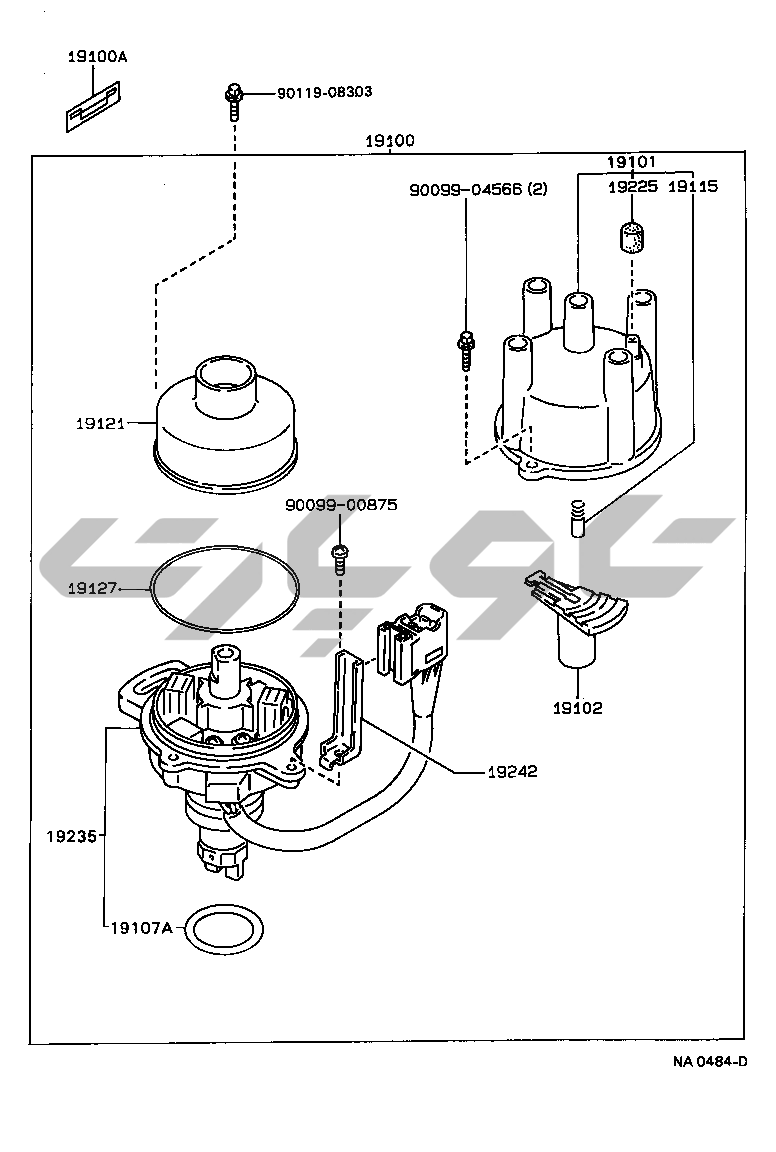 19100A
90119-08303
19100
19101
90099-04566 (2)
19225 19115
19121
90099-00875
19127
19102
19242
19235
19107A
NA 0484-D