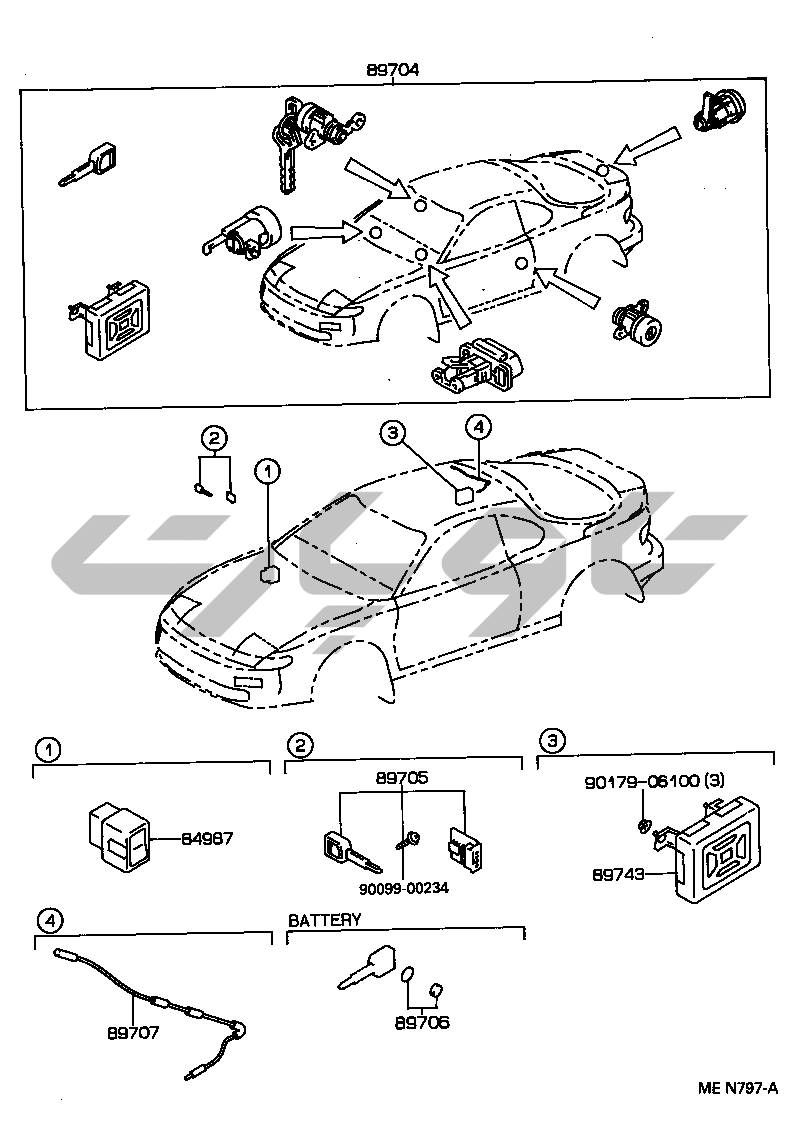 89704

2
1
3
4

1
84987

2
89705
90099-00234

3
90179-06100 (3)
89743

4
89707

BATTERY
89706

ME N797-A