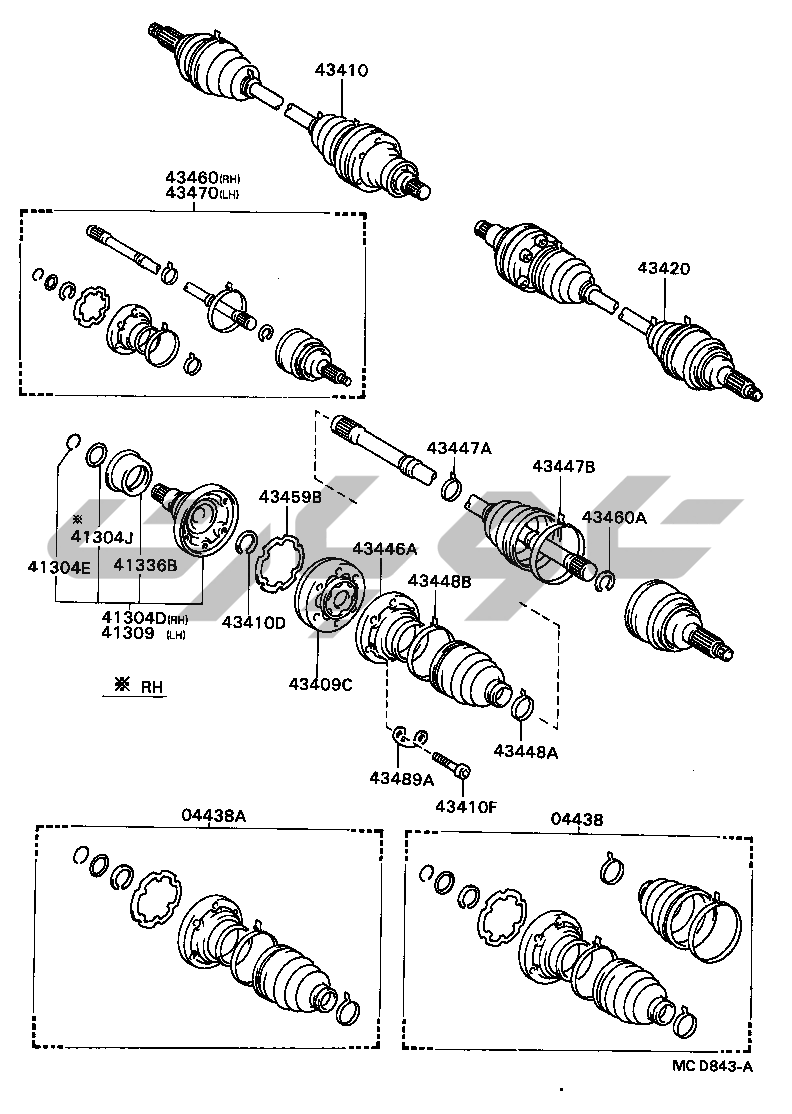 43410

43460(RH)
43470(LH)

43420

43447A

43447B

43460A

43459B

※
41304J

41304E

41336B

41304D(RH)
41309 (LH)

43410D

43446A

43448B

43409C

※ RH

43448A

43489A

43410F

04438A

04438

MC D843-A