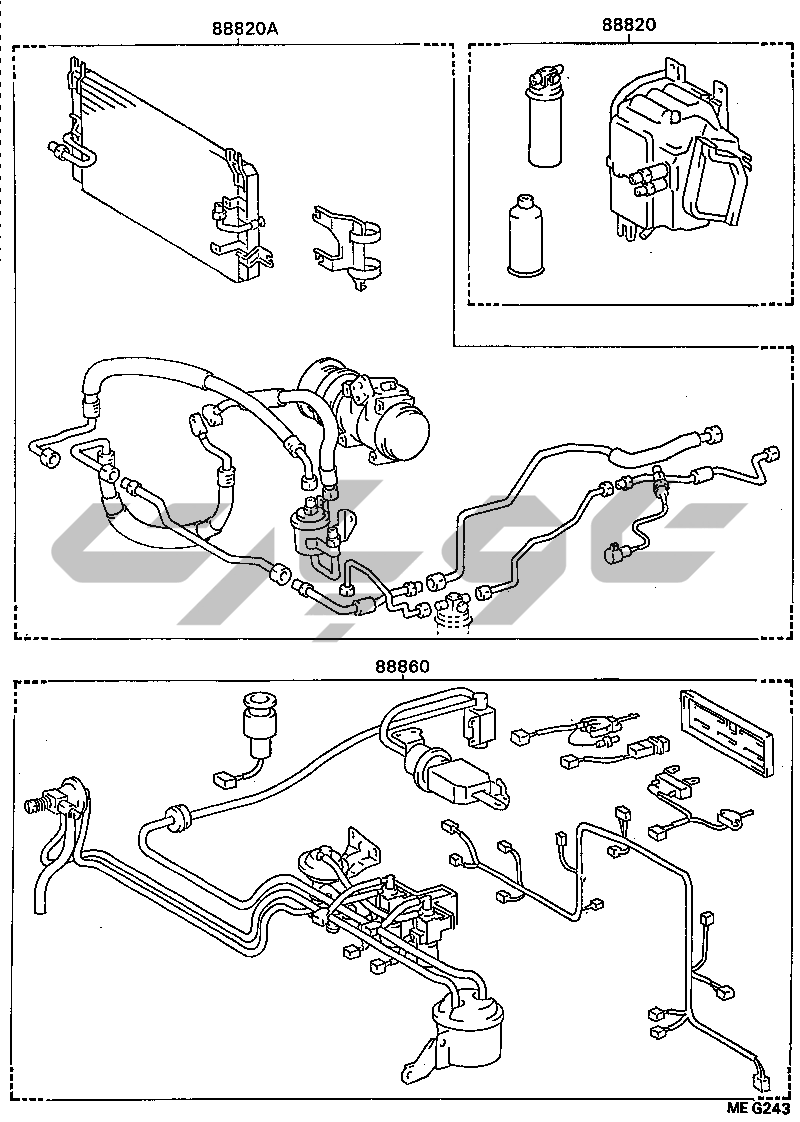 88820A

88820

88860

ME G243