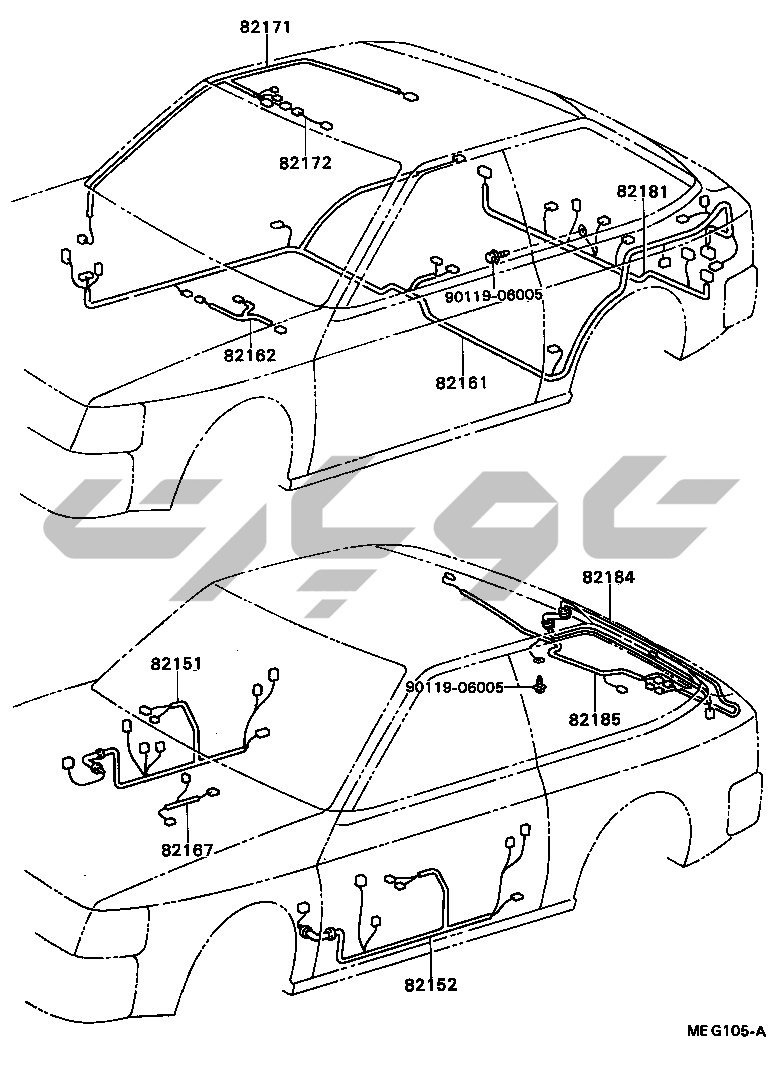 82171
82172
82181
90119-06005
82162
82161
82184
82151
90119-06005
82185
82167
82152
MEG105-A