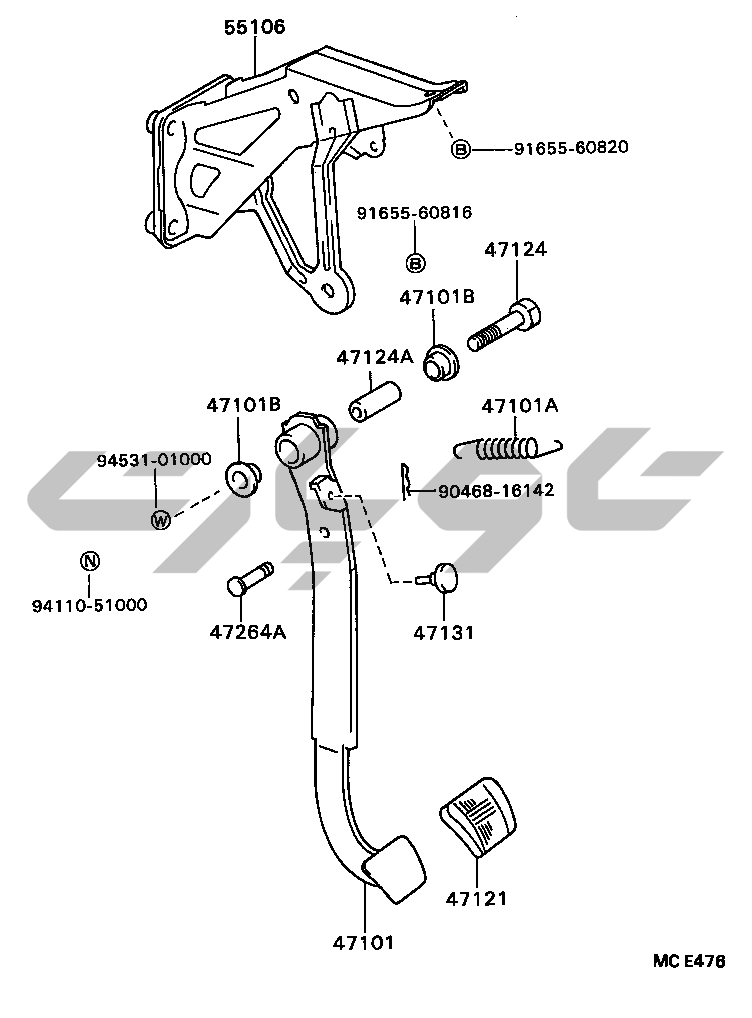 55106

B 91655-60820

91655-60816

B

47124

47101B

47124A

47101B

47101A

94531-01000

W

90468-16142

N

94110-51000

47264A

47131

47121

47101

MC E476