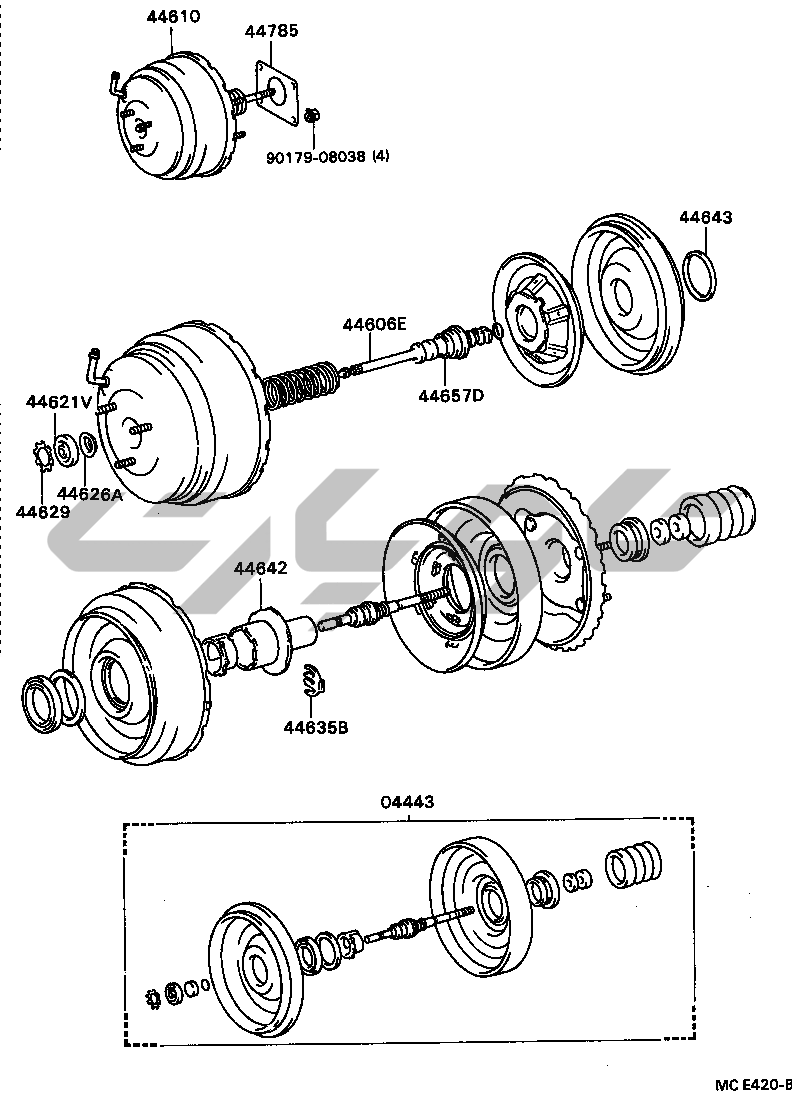 44610
44785
90179-08038 (4)
44643
44606E
44657D
44621V
44626A
44629
44642
44635B
04443
MC E420-B