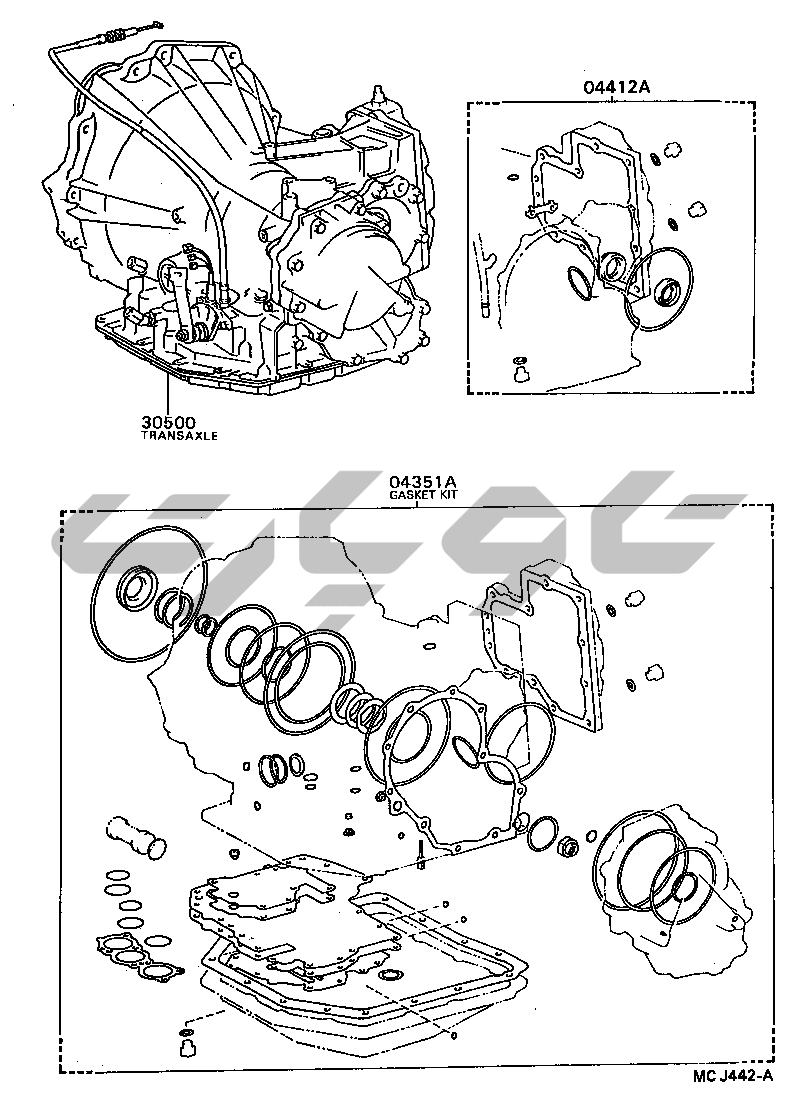 04412A

30500
TRANSAXLE

04351A
GASKET KIT

MC J442-A