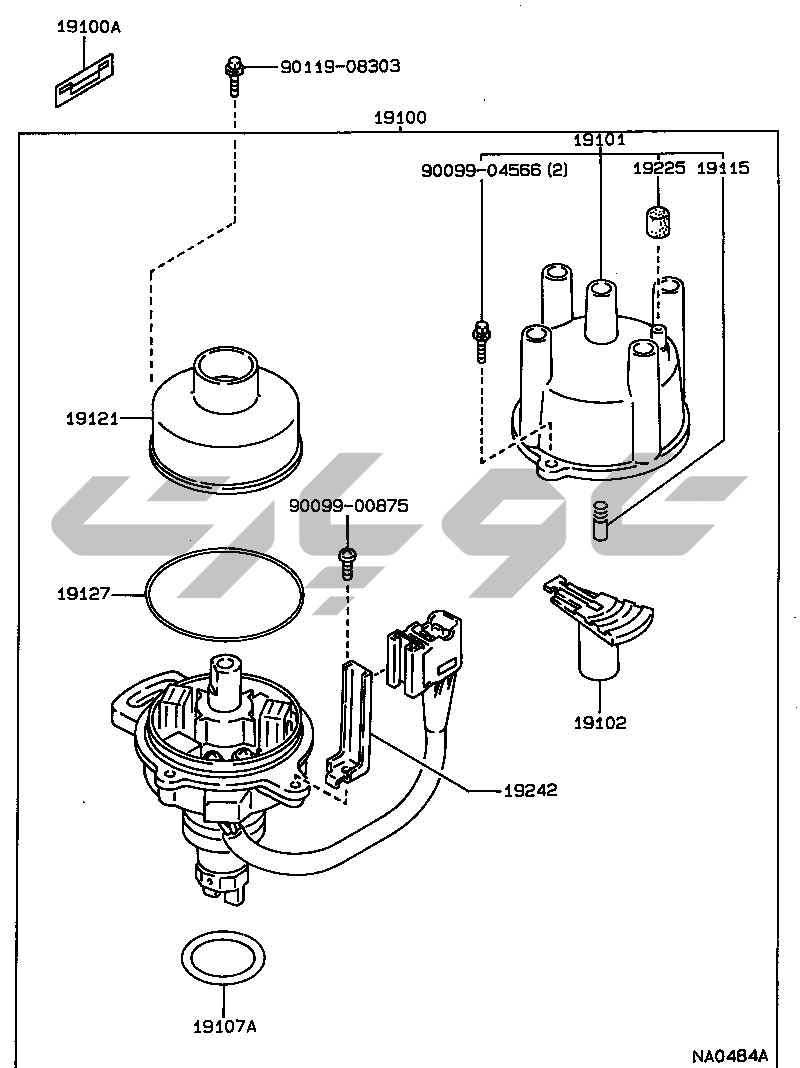 19100A

90119-08303

19100

19101

90099-04566 (2)

19225

19115

19121

90099-00875

19127

19102

19242

19107A

NA0484A