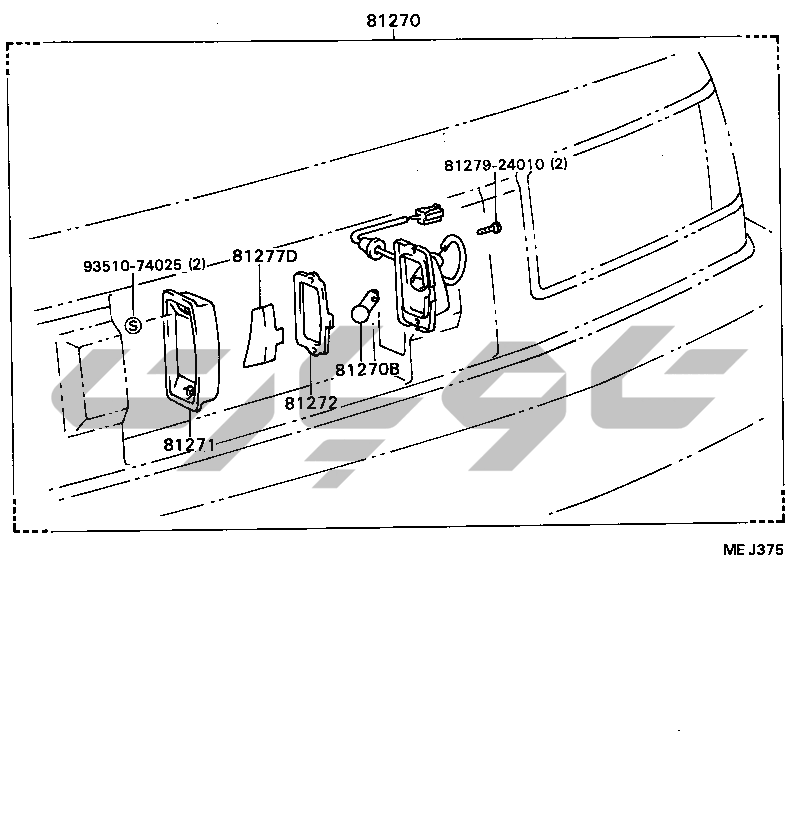 81270

81279-24010 (2)

93510-74025 (2)

81277D

S

81270B

81272

81271

ME J375