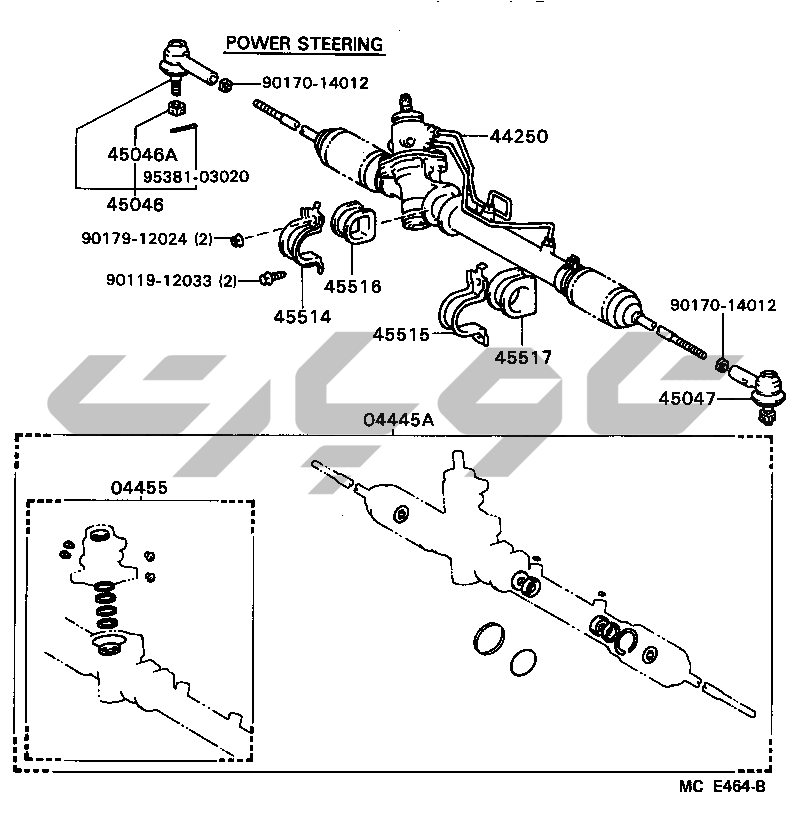 POWER STEERING

90170-14012

44250

45046A

95381-03020

45046

90179-12024 (2)

90119-12033 (2)

45516

45514

45515

45517

90170-14012

45047

04445A

04455

MC E464-B