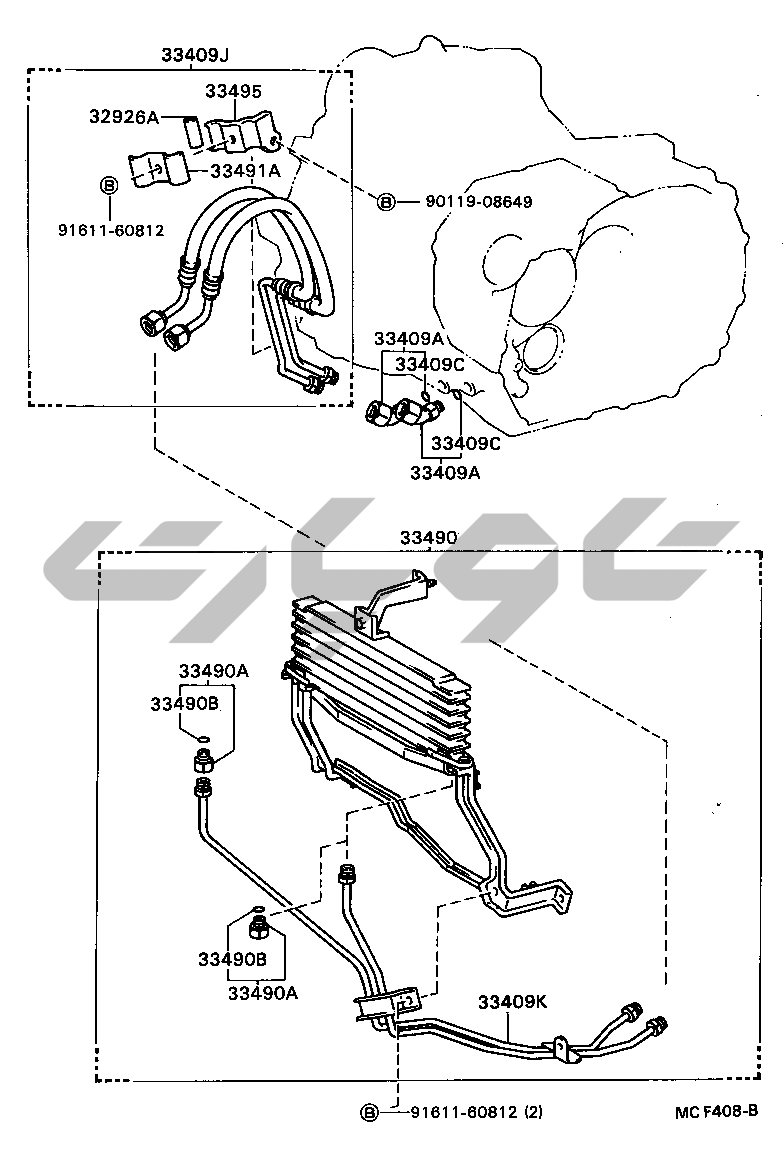 33409J
33495
32926A
33491A
Ⓑ
91611-60812
Ⓑ 90119-08649
33409A
33409C
33409C
33409A
33490
33490A
33490B
33490B
33490A
33409K
Ⓑ 91611-60812 (2)
MC F408-B