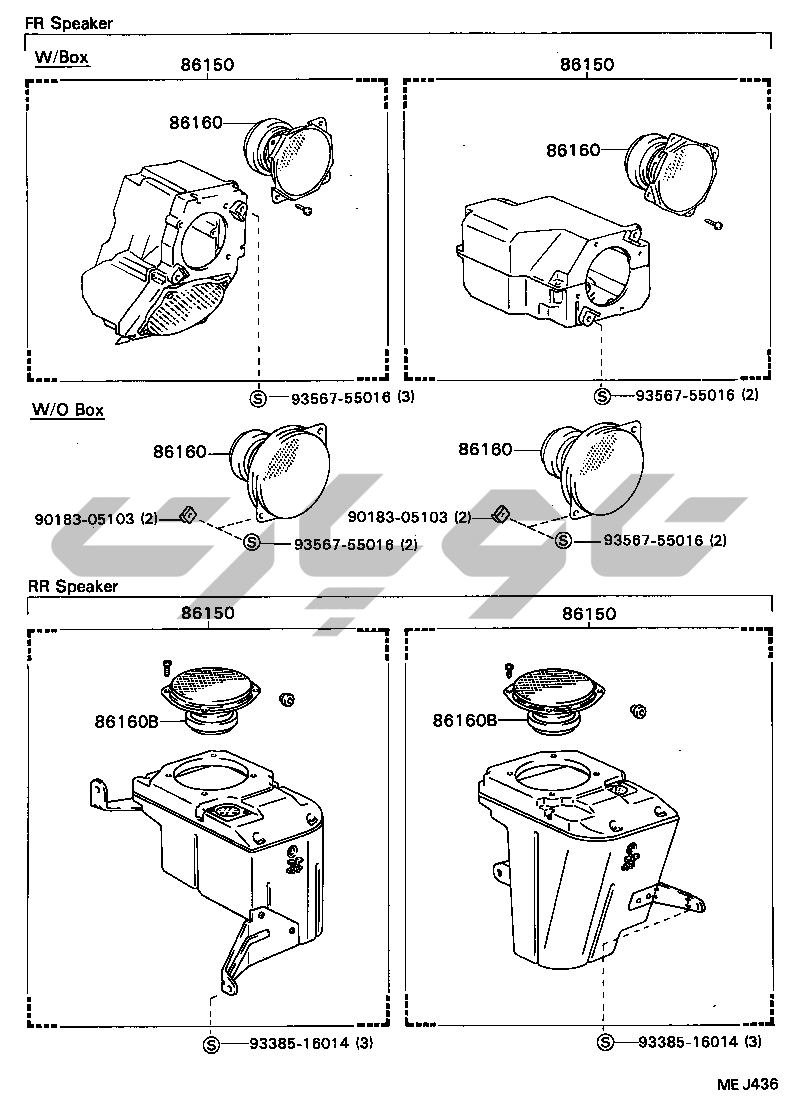 FR Speaker

W/Box

86150

86160

S 93567-55016 (3)

86150

86160

S 93567-55016 (2)

W/O Box

86160

90183-05103 (2)

S 93567-55016 (2)

86160

90183-05103 (2)

S 93567-55016 (2)

RR Speaker

86150

86160B

S 93385-16014 (3)

86150

86160B

S 93385-16014 (3)

ME J436