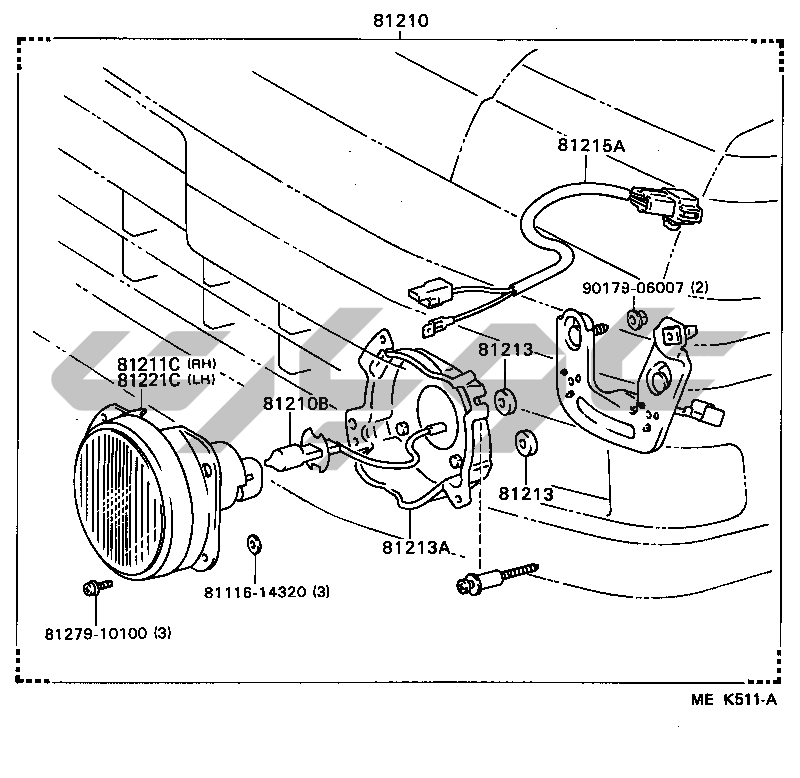 81210

81215A

90179-06007 (2)

81213

81211C (RH)
81221C (LH)

81210B

81213

81213A

81116-14320 (3)

81279-10100 (3)

ME K511-A