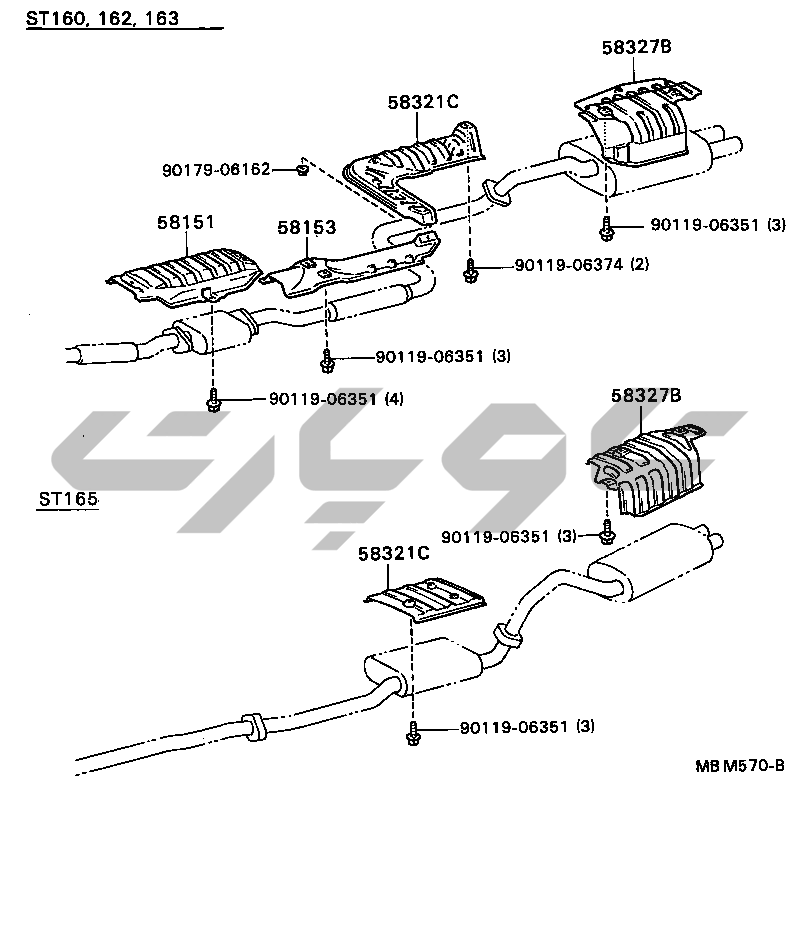 ST160, 162, 163

58327B

58321C

90179-06162

58151

58153

90119-06351 (3)

90119-06374 (2)

90119-06351 (3)

90119-06351 (4)

58327B

ST165

90119-06351 (3)

58321C

90119-06351 (3)

MB M570-B