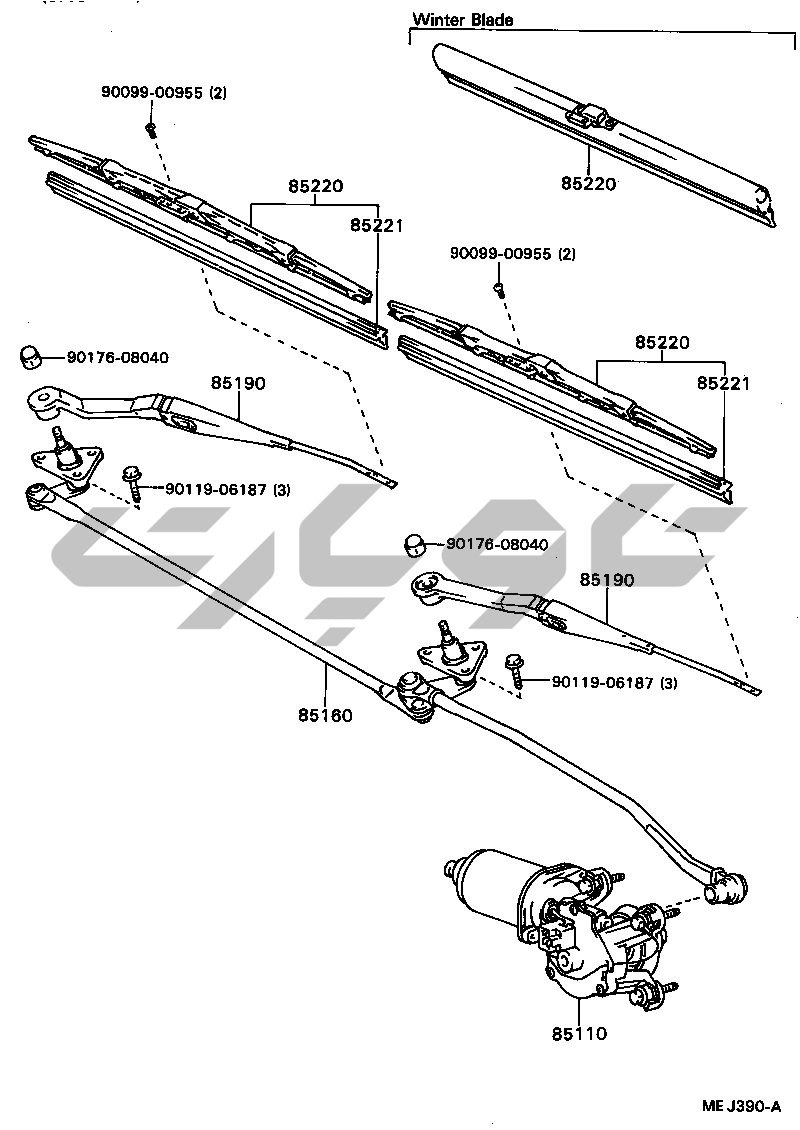 Winter Blade

90099-00955 (2)

85220

85220

85221

90099-00955 (2)

85220

85221

90176-08040

85190

90119-06187 (3)

90176-08040

85190

90119-06187 (3)

85160

85110

ME J390-A