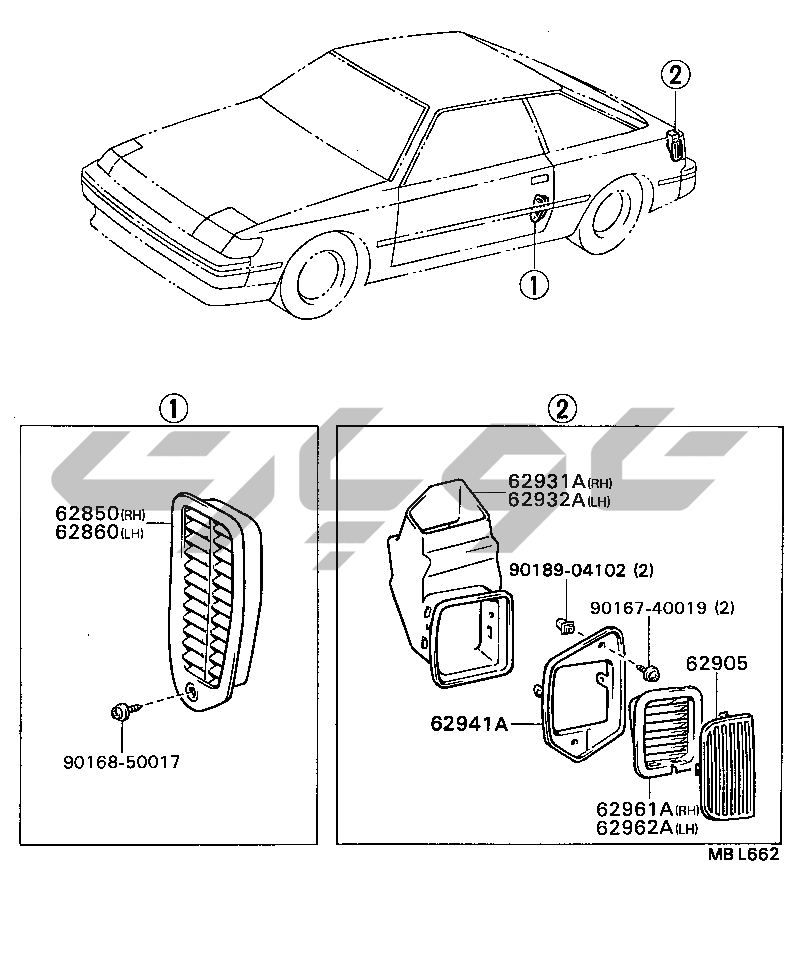 ②

①

①

62850(RH)
62860(LH)

90168-50017

②

62931A(RH)
62932A(LH)

90189-04102 (2)

90167-40019 (2)

62905

62941A

62961A(RH)
62962A(LH)

MB L662