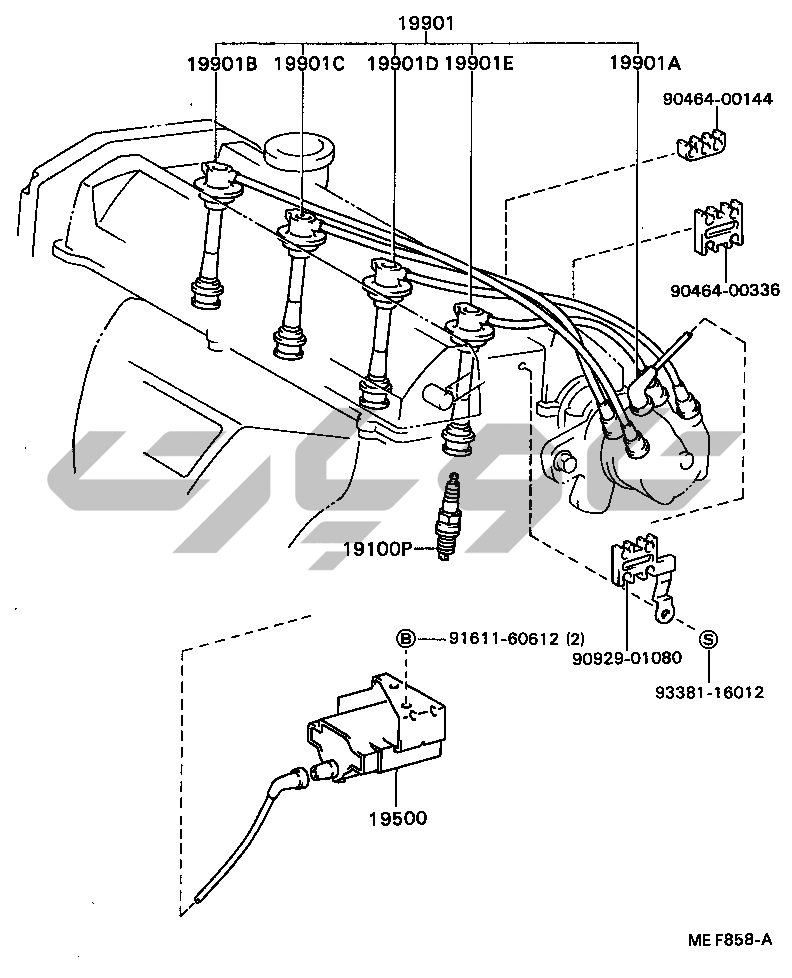 19901

19901B 19901C 19901D 19901E 19901A

90464-00144

90464-00336

19100P

B 91611-60612 (2)

90929-01080

S

93381-16012

19500

ME F858-A