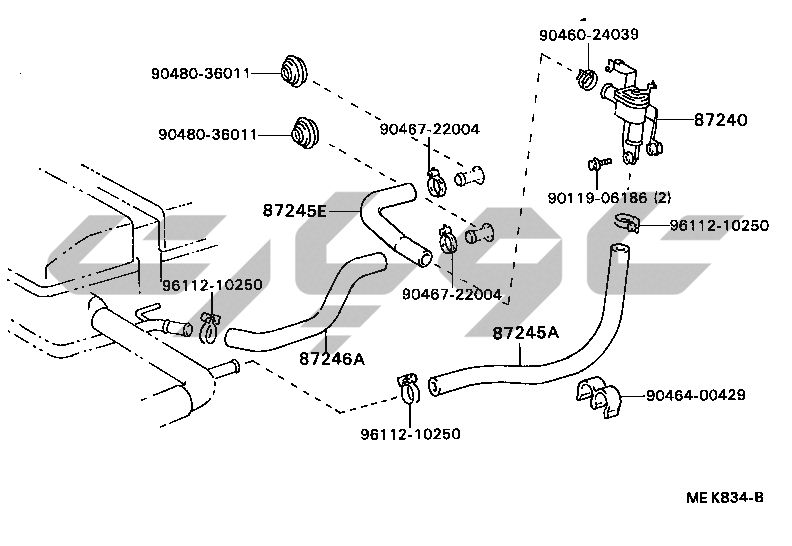 90460-24039

90480-36011

87240

90480-36011

90467-22004

90119-06186 (2)

87245E

96112-10250

96112-10250

90467-22004

87245A

87246A

90464-00429

96112-10250

ME K834-B