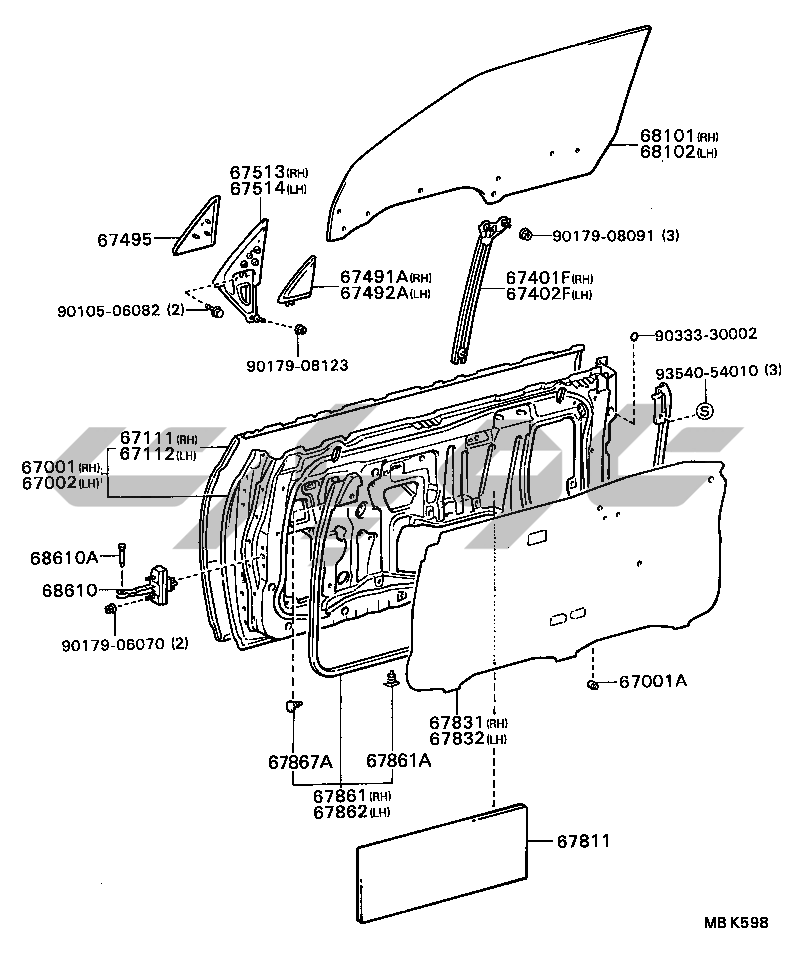 68101(RH)
68102(LH)

67513(RH)
67514(LH)

67495

90179-08091 (3)

67491A(RH)
67492A(LH)

67401F(RH)
67402F(LH)

90105-06082 (2)

90179-08123

90333-30002

93540-54010 (3)

S

67111(RH)
67112(LH)

67001(RH)
67002(LH)

68610A

68610

90179-06070 (2)

67001A

67831(RH)
67832(LH)

67867A

67861A

67861(RH)
67862(LH)

67811

MB K598