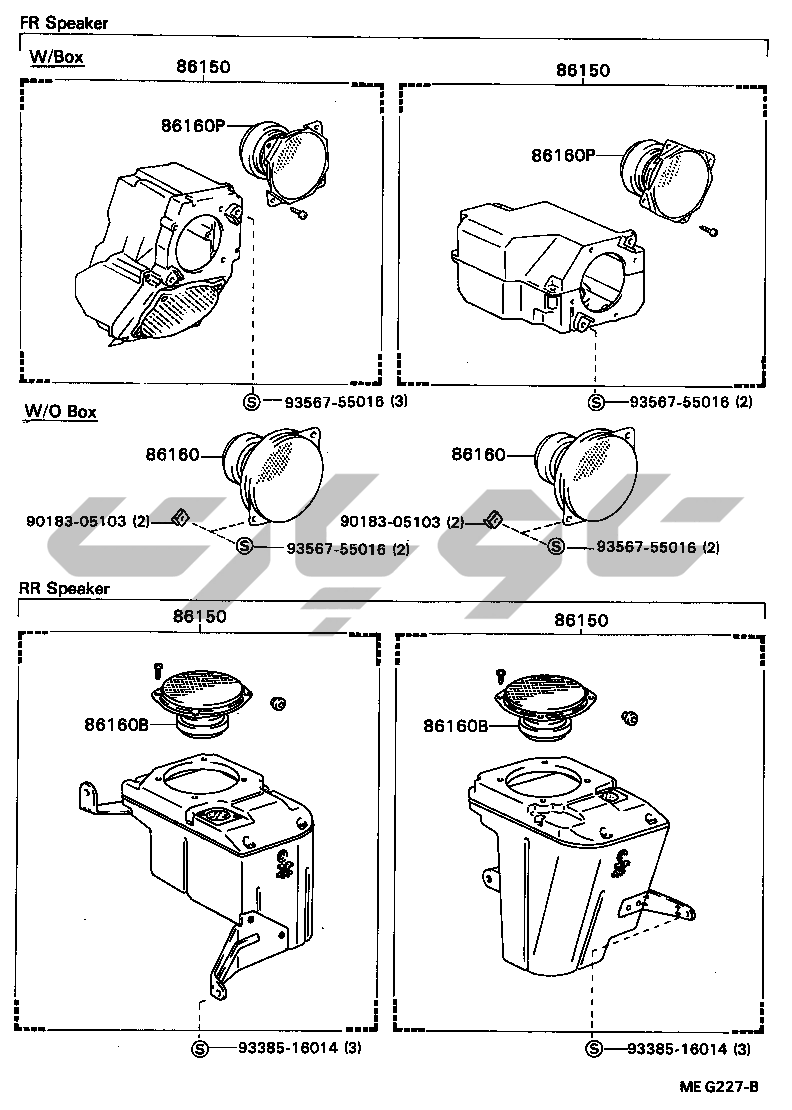 FR Speaker

W/Box

86150

86160P

Ⓢ 93567-55016 (3)

86150

86160P

Ⓢ 93567-55016 (2)

W/O Box

86160

90183-05103 (2)

Ⓢ 93567-55016 (2)

86160

90183-05103 (2)

Ⓢ 93567-55016 (2)

RR Speaker

86150

86160B

Ⓢ 93385-16014 (3)

86150

86160B

Ⓢ 93385-16014 (3)

ME G227-B