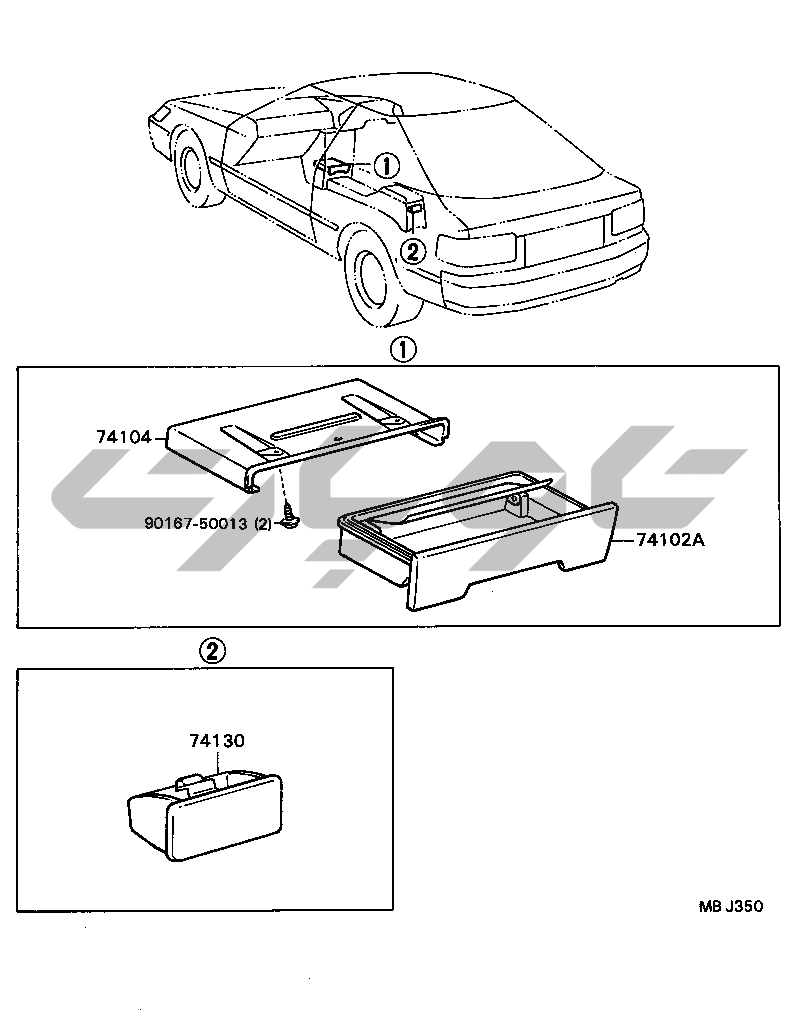 ①
②
①
74104
90167-50013 (2)
74102A
②
74130
MB J350