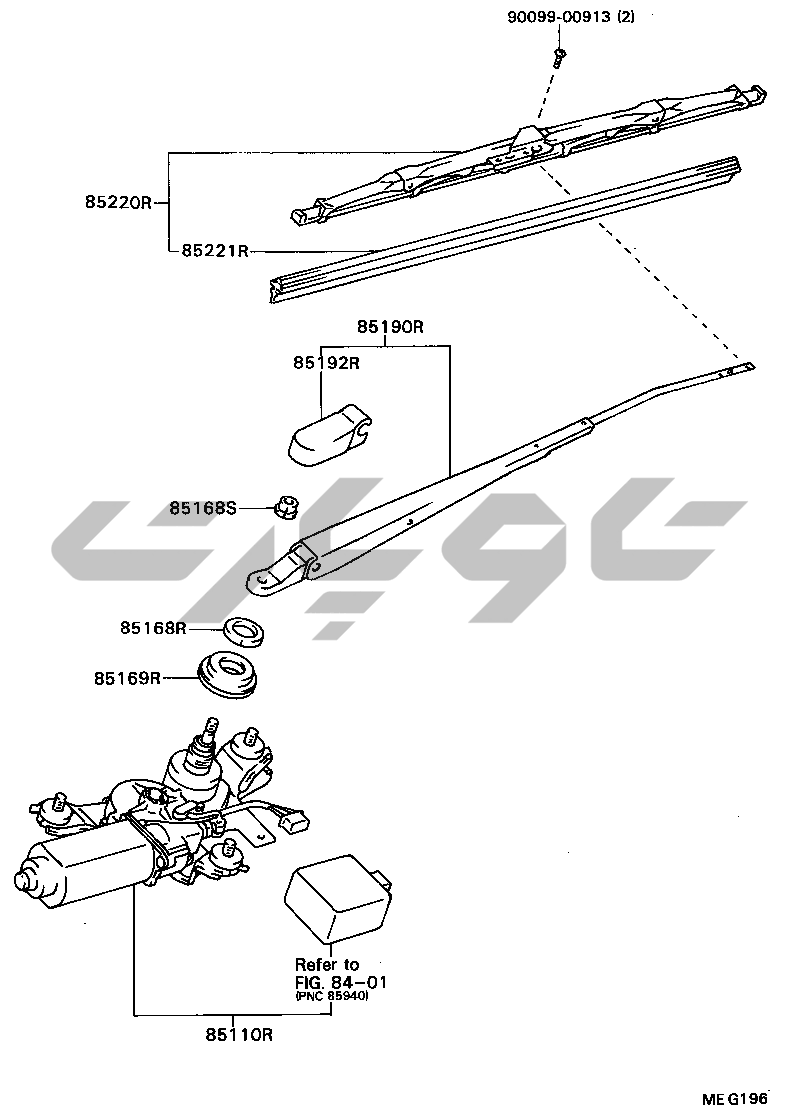 90099-00913 (2)

85220R

85221R

85190R

85192R

85168S

85168R

85169R

Refer to FIG. 84-01 (PNC 85940)

85110R

ME G196