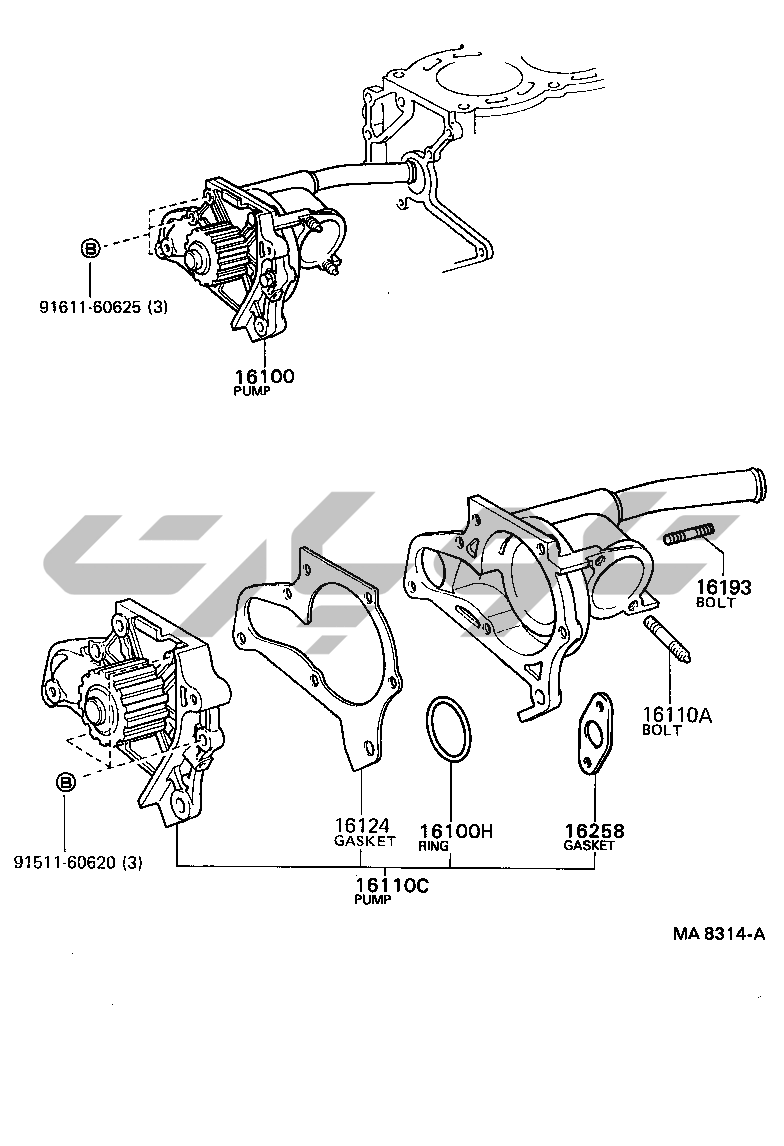 B

91611-60625 (3)

16100
PUMP

16193
BOLT

16110A
BOLT

B

91511-60620 (3)

16124
GASKET

16100H
RING

16258
GASKET

16110C
PUMP

MA 8314-A