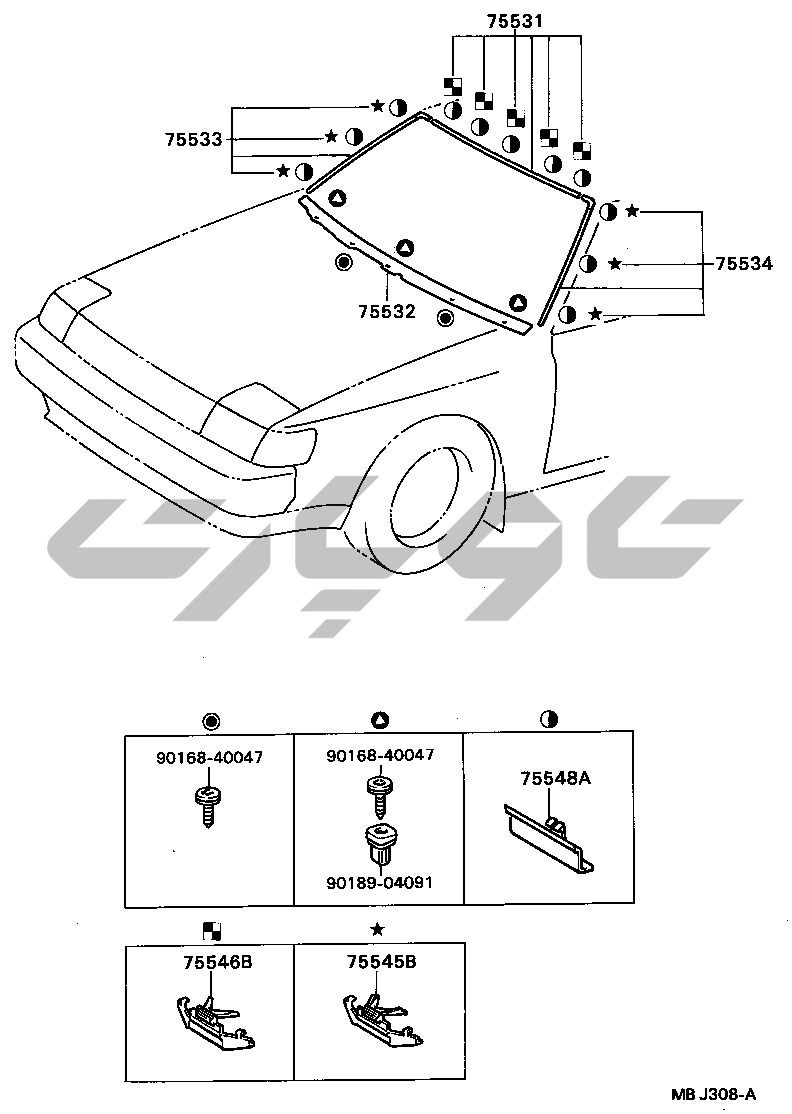 75531

75533

75534

75532

90168-40047

90168-40047

90189-04091

75548A

75546B

75545B

MB J308-A