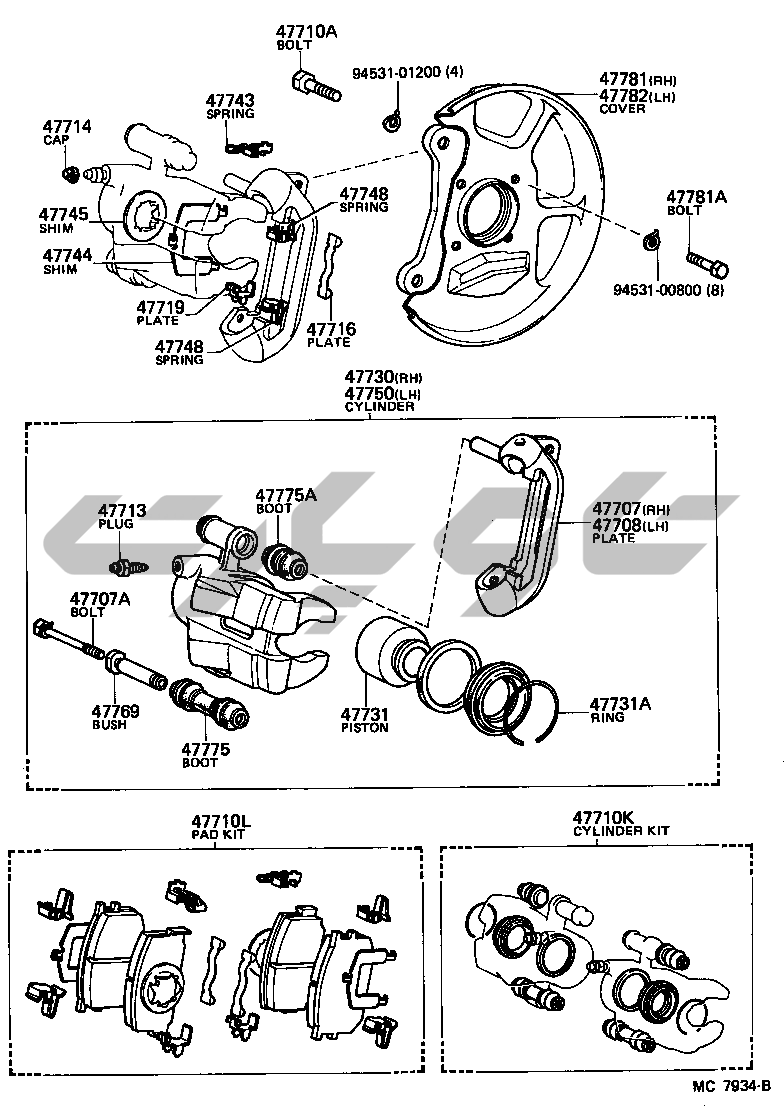 47710A
BOLT

94531-01200 (4)

47781(RH)
47782(LH)
COVER

47743
SPRING

47714
CAP

47748
SPRING

47781A
BOLT

47745
SHIM

47744
SHIM

94531-00800 (8)

47719
PLATE

47716
PLATE

47748
SPRING

47730(RH)
47750(LH)
CYLINDER

47713
PLUG

47775A
BOOT

47707(RH)
47708(LH)
PLATE

47707A
BOLT

47769
BUSH

47775
BOOT

47731
PISTON

47731A
RING

47710L
PAD KIT

47710K
CYLINDER KIT

MC 7934-B