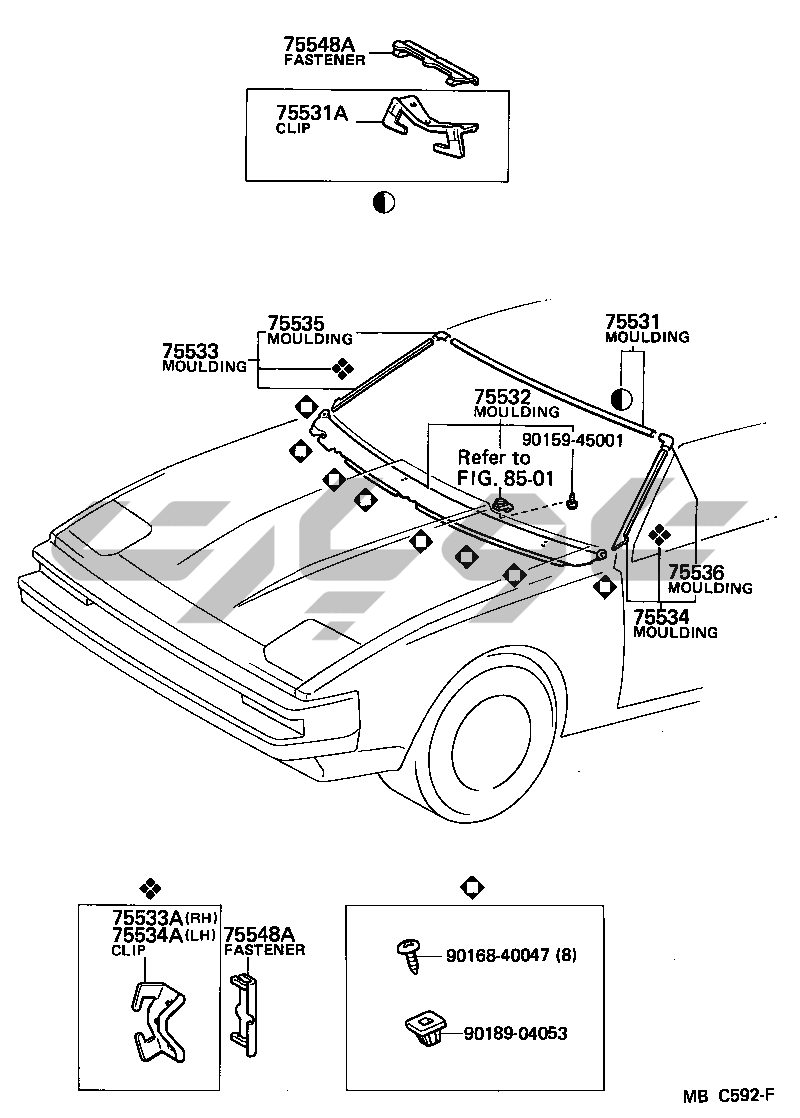 75548A
FASTENER

75531A
CLIP

75535
MOULDING

75533
MOULDING

75531
MOULDING

75532
MOULDING

90159-45001

Refer to
FIG. 85-01

75536
MOULDING

75534
MOULDING

75533A (RH)
75534A (LH)
CLIP

75548A
FASTENER

90168-40047 (8)

90189-04053

MB C592-F