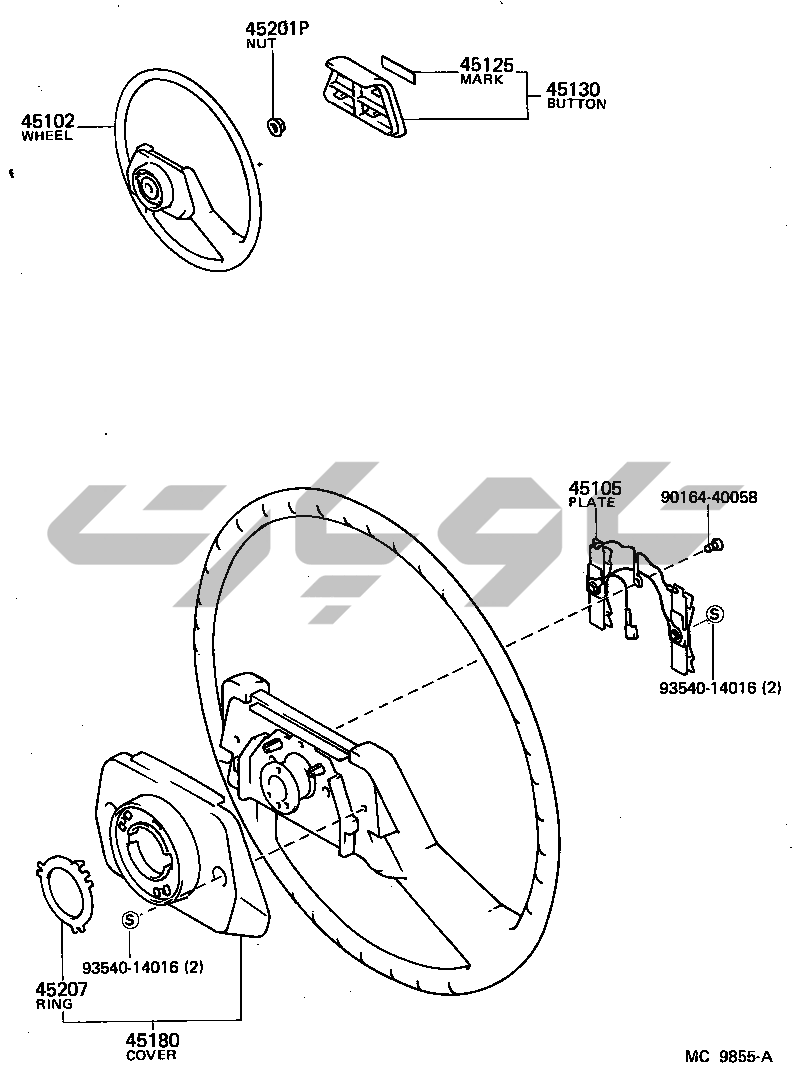 45201P
NUT

45125
MARK

45130
BUTTON

45102
WHEEL

45105
PLATE

90164-40058

S

93540-14016 (2)

S

93540-14016 (2)

45207
RING

45180
COVER

MC 9855-A