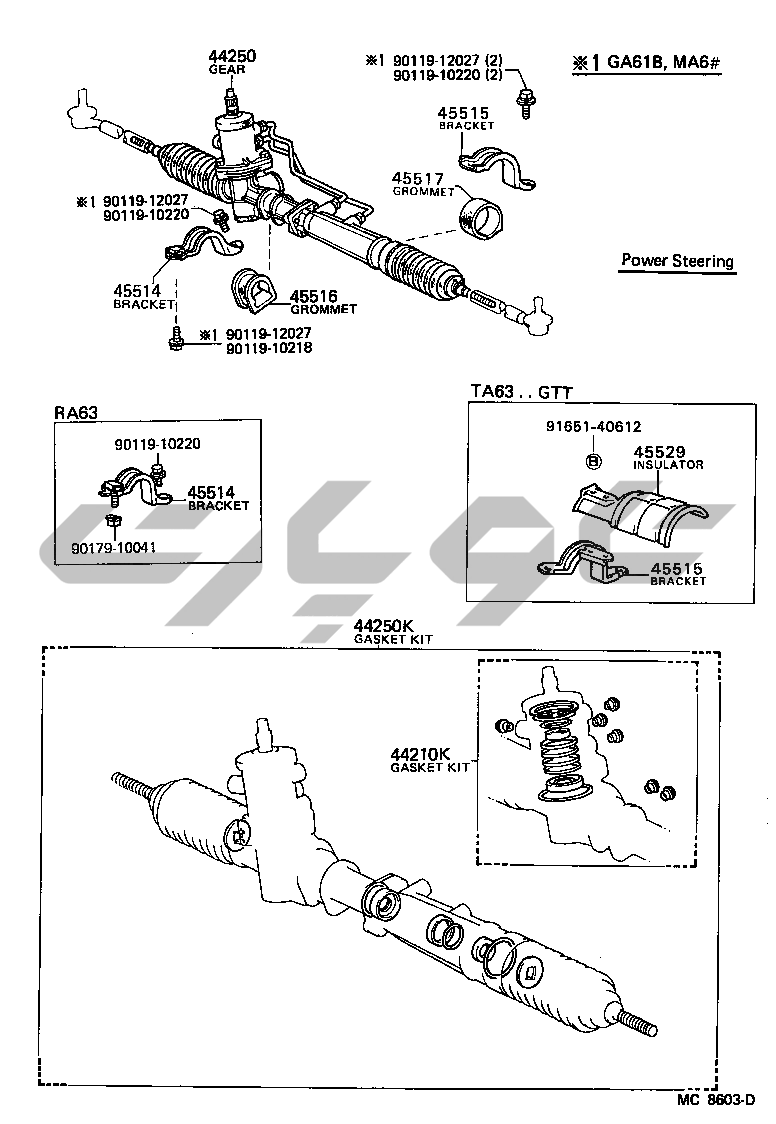 44250
GEAR

※1 90119-12027 (2)
90119-10220 (2)

※1 GA61B, MA6#

45515
BRACKET

45517
GROMMET

※1 90119-12027
90119-10220

Power Steering

45514
BRACKET

45516
GROMMET

※1 90119-12027
90119-10218

RA63

90119-10220

45514
BRACKET

90179-10041

TA63 . . GTT

91651-40612

45529
INSULATOR

45515
BRACKET

44250K
GASKET KIT

44210K
GASKET KIT

MC 8603-D