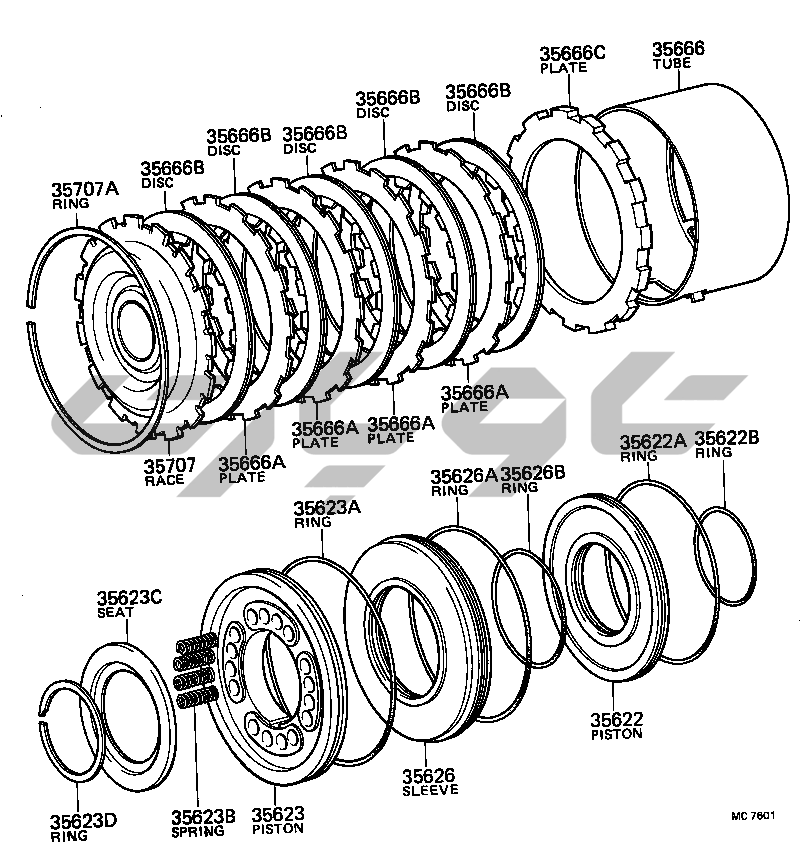 35666C
PLATE
35666
TUBE
35666B
DISC
35666B
DISC
35666B
DISC
35666B
DISC
35666B
DISC
35707A
RING
35666A
PLATE
35666A
PLATE
35666A
PLATE
35707
RACE
35666A
PLATE
35622A
RING
35622B
RING
35626A
RING
35626B
RING
35623A
RING
35623C
SEAT
35622
PISTON
35626
SLEEVE
35623D
RING
35623B
SPRING
35623
PISTON
MC 7601