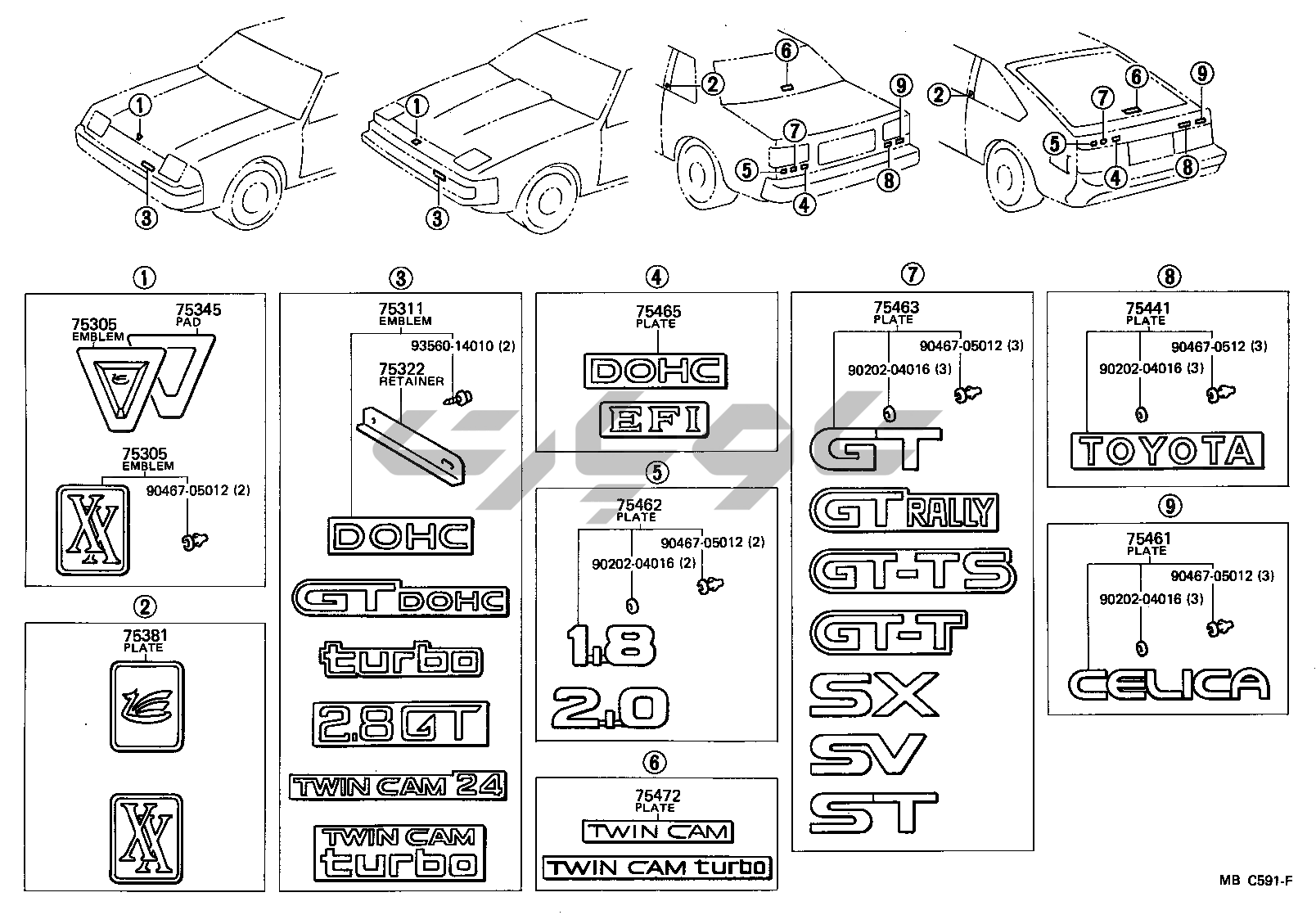 1
3
1
3
2
6
9
7
5
4
8
2
7
6
9
5
4
8

1
75305
EMBLEM
75345
PAD
75305
EMBLEM
90467-05012 (2)
XX

2
75381
PLATE
XX

3
75311
EMBLEM
93560-14010 (2)
75322
RETAINER
DOHC
GT DOHC
turbo
2.8 GT
TWIN CAM 24
TWIN CAM
turbo

4
75465
PLATE
DOHC
EFI

5
75462
PLATE
90467-05012 (2)
90202-04016 (2)
1.8
2.0

6
75472
PLATE
TWIN CAM
TWIN CAM turbo

7
75463
PLATE
90467-05012 (3)
90202-04016 (3)
GT
GT RALLY
GT-TS
GT-T
SX
SV
ST

8
75441
PLATE
90467-0512 (3)
90202-04016 (3)
TOYOTA

9
75461
PLATE
90467-05012 (3)
90202-04016 (3)
CELICA

MB C591-F