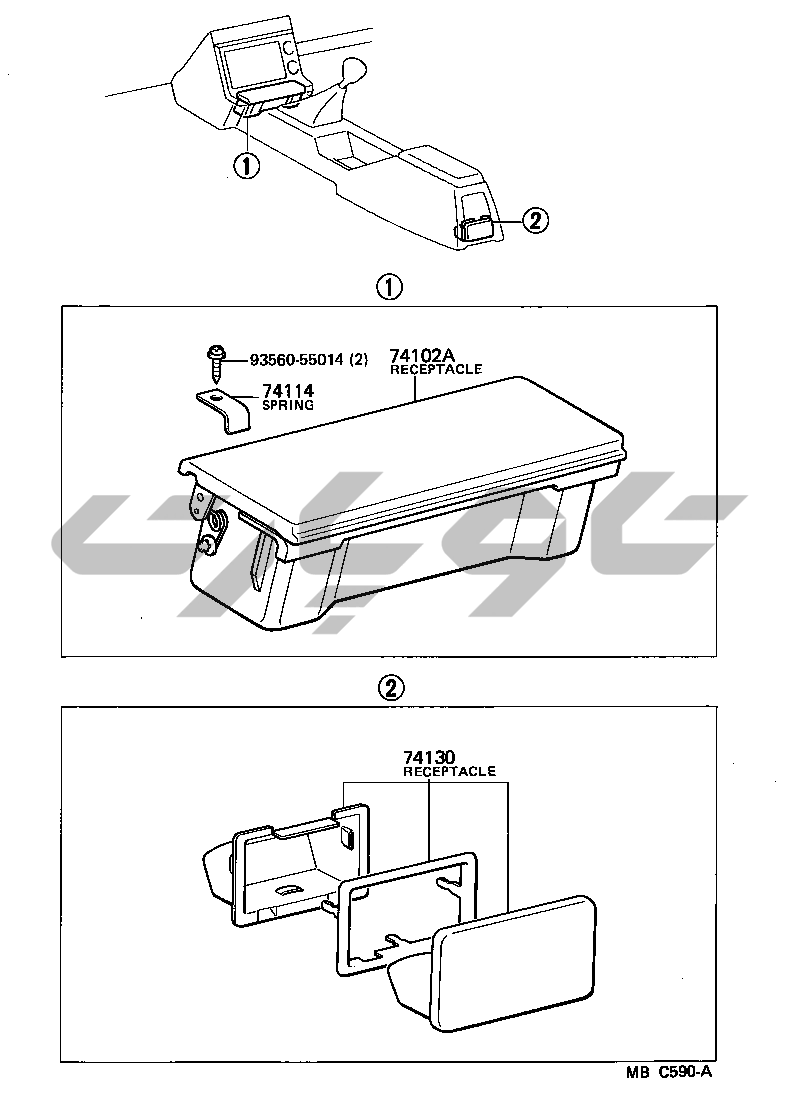 ①

②

①

93560-55014 (2)

74102A
RECEPTACLE

74114
SPRING

②

74130
RECEPTACLE

MB C590-A